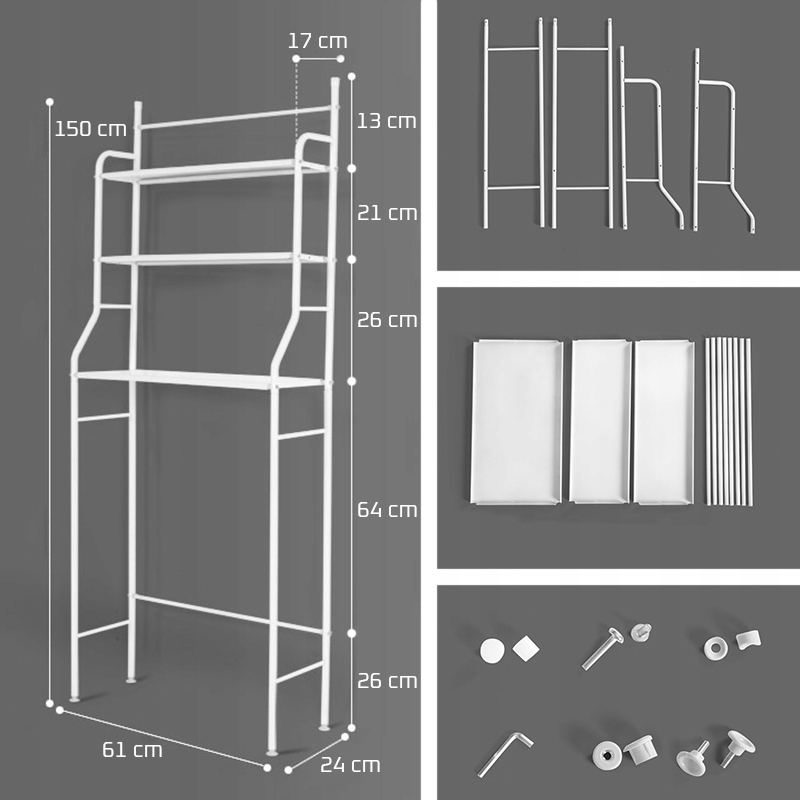 17 cm
150 cm
13 cm
21 cm
26 cm
64 cm
26 cm
61 cm
24 cm