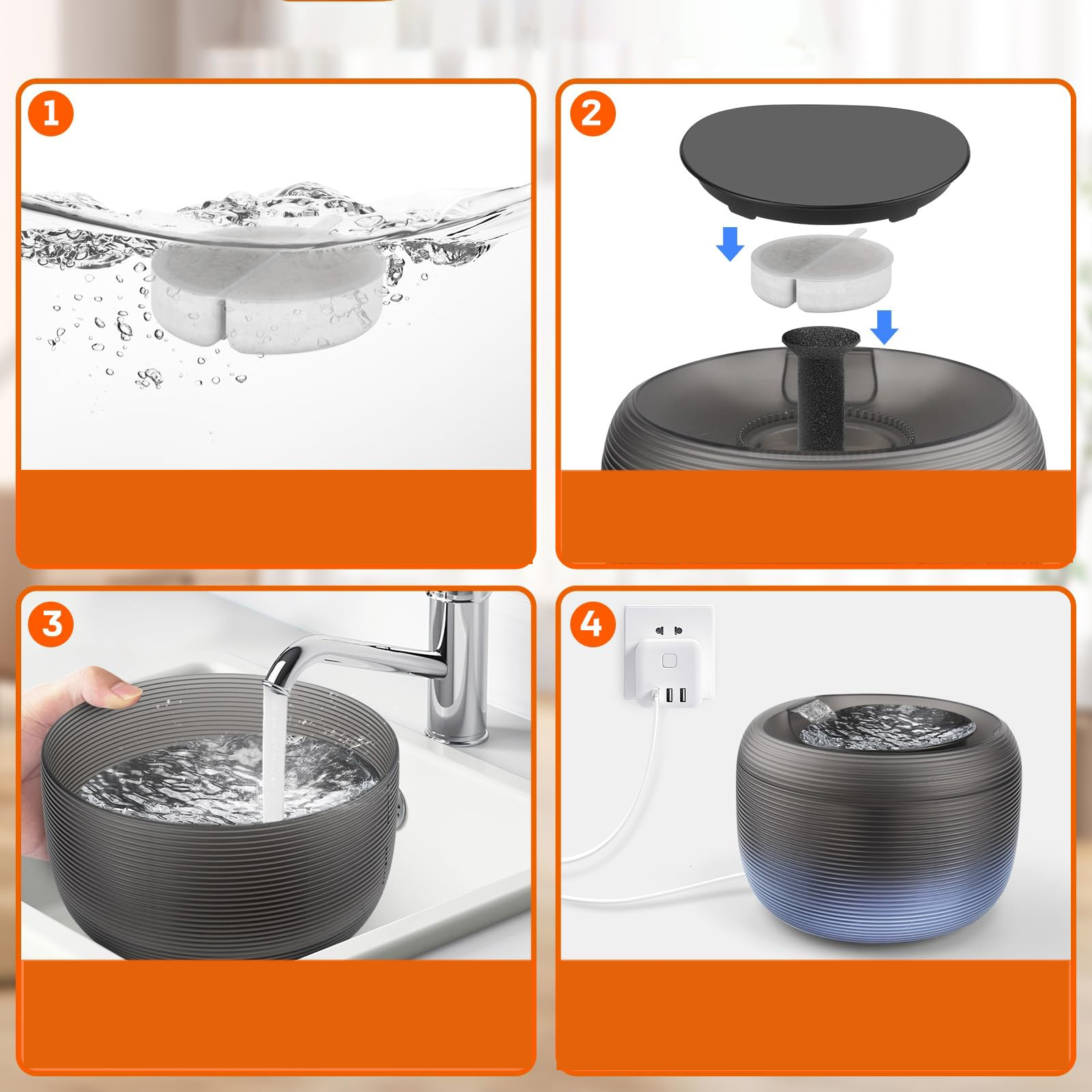 1

2

3

4