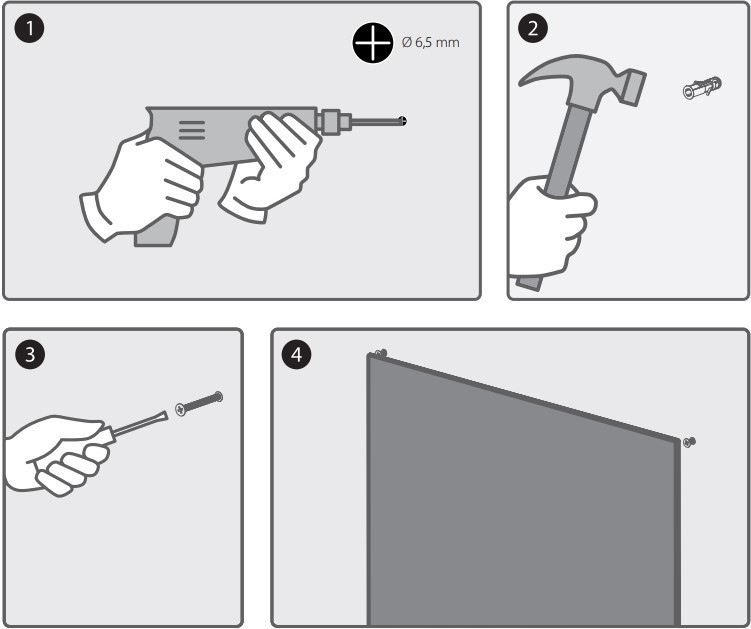 1

Ø 6,5 mm

2

3

4