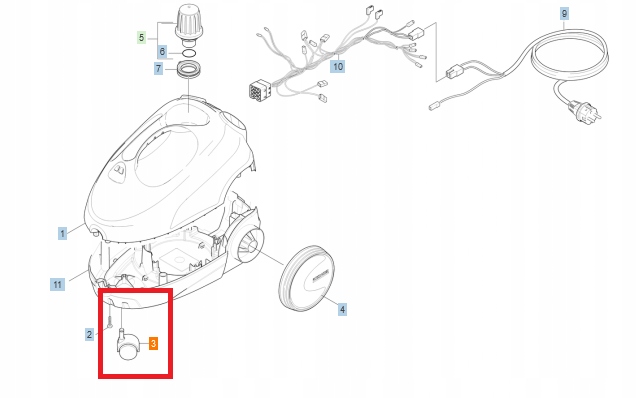 5
6
7
10
9
1
11
4
2
3