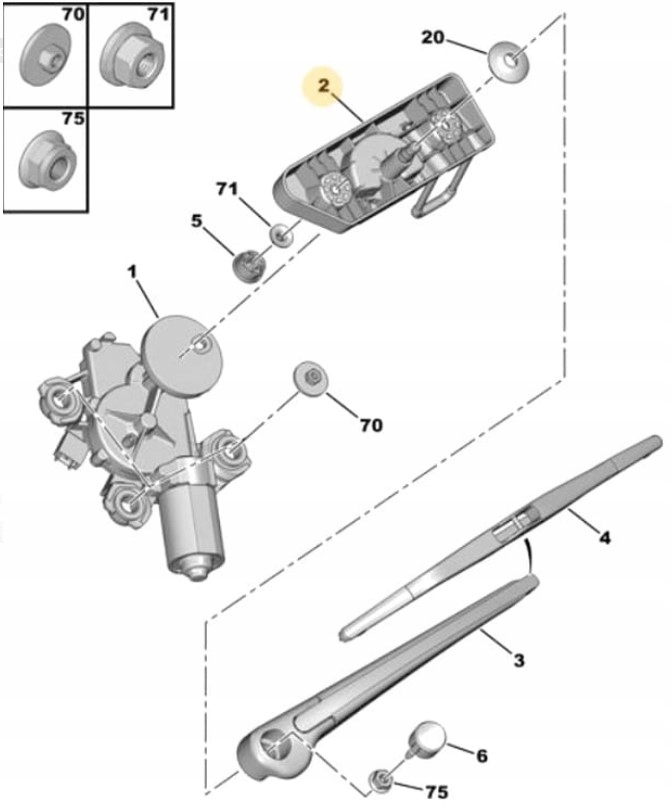 70
71
75
20
2
71
5
1
70
4
3
6
75