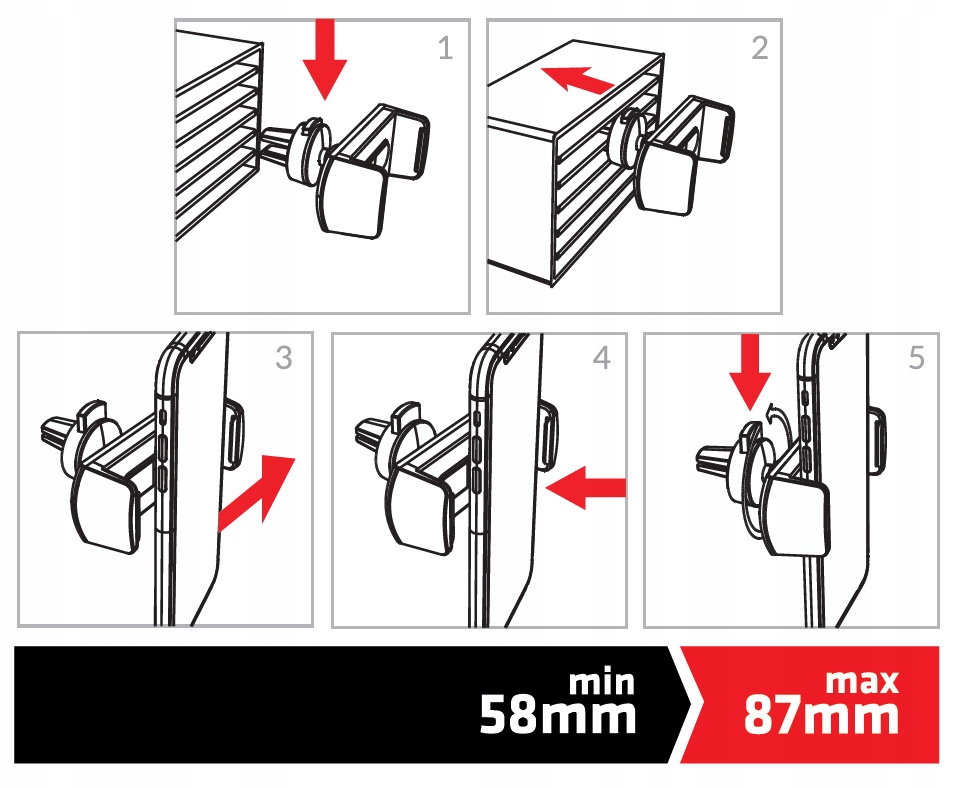 1

2

3

4

5

min
58mm

max
87mm