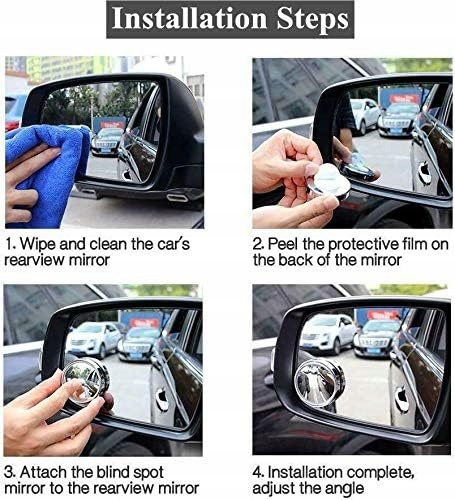 Installation Steps

1. Wipe and clean the car's rearview mirror

2. Peel the protective film on the back of the mirror

3. Attach the blind spot mirror to the rearview mirror

4. Installation complete, adjust the angle