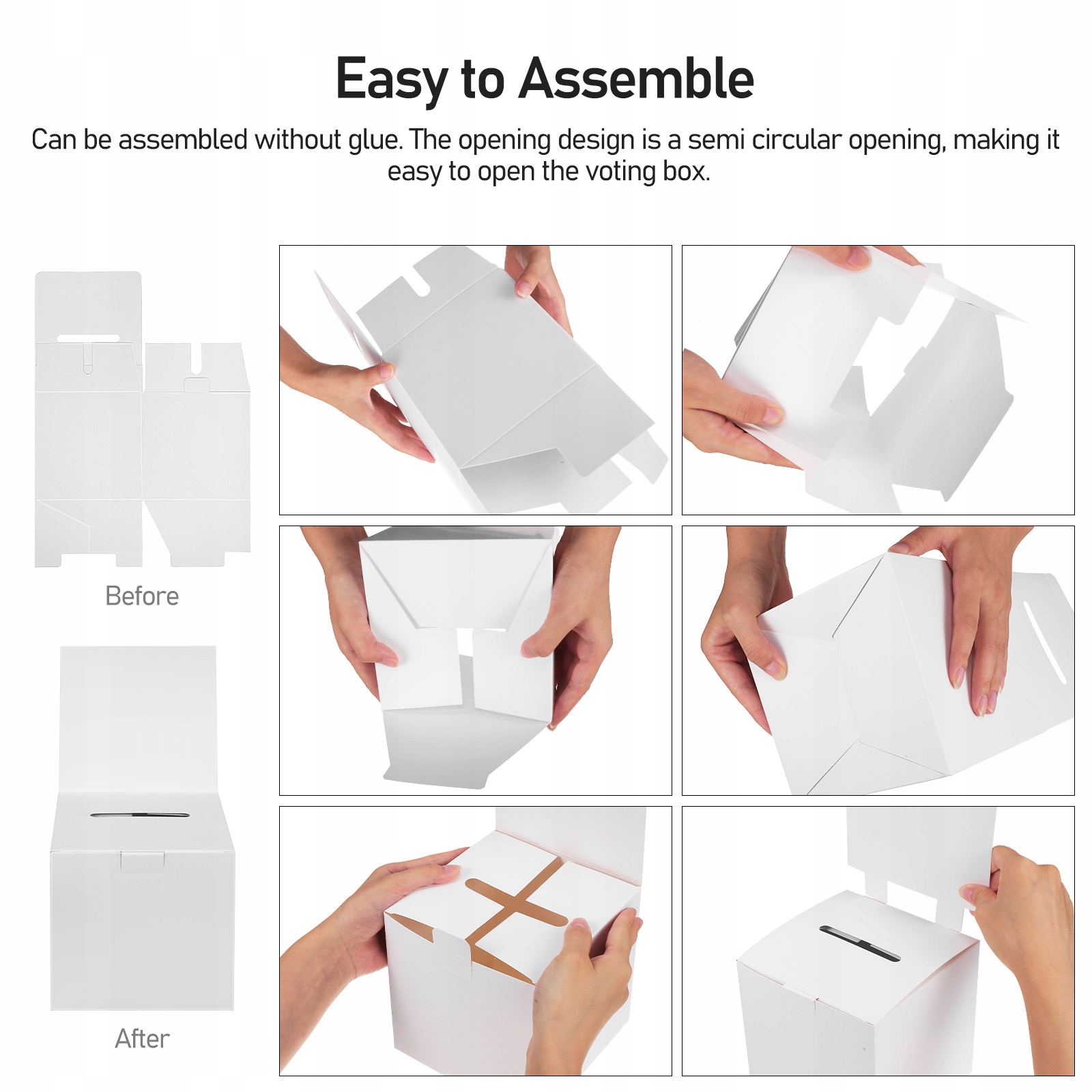 Easy to Assemble

Can be assembled without glue. The opening design is a semi circular opening, making it easy to open the voting box.

Before

After