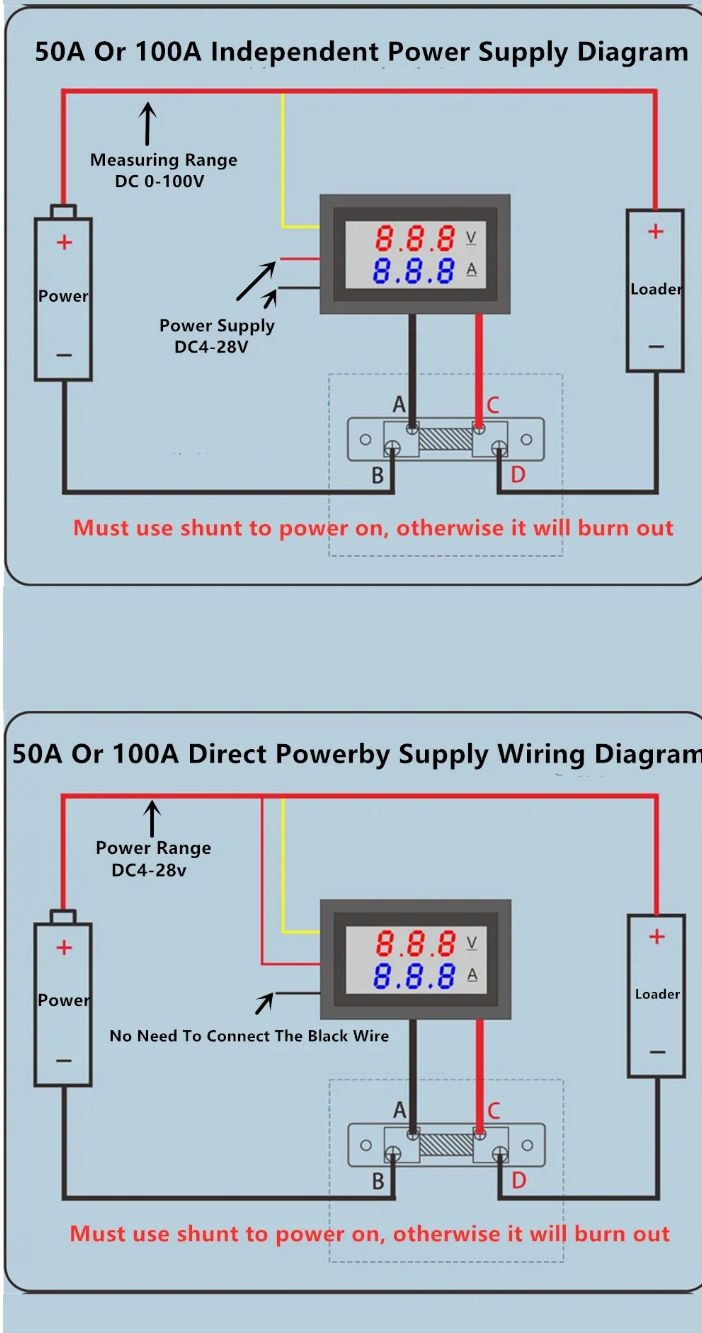 50A Or 100A Independent Power Supply Diagram

Measuring Range
DC 0-100V

+
Power
−

8.8.8 V
8.8.8 A

Power Supply
DC4-28V

+
Loader
−

A
C
B
D

Must use shunt to power on, otherwise it will burn out

50A Or 100A Direct Powerby Supply Wiring Diagram

Power Range
DC4-28v

+
Power
−

8.8.8 V
8.8.8 A

No Need To Connect The Black Wire

+
Loader
−

A
C
B
D

Must use shunt to power on, otherwise it will burn out