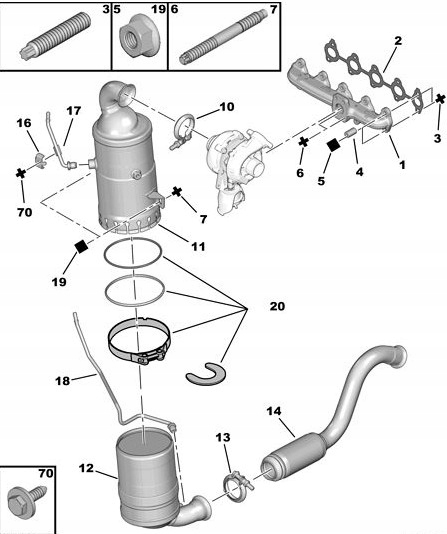 3
5 19
6 7
2
10
17
16
3
6
5
4
1
70
7
11
19
20
18
14
13
12
70