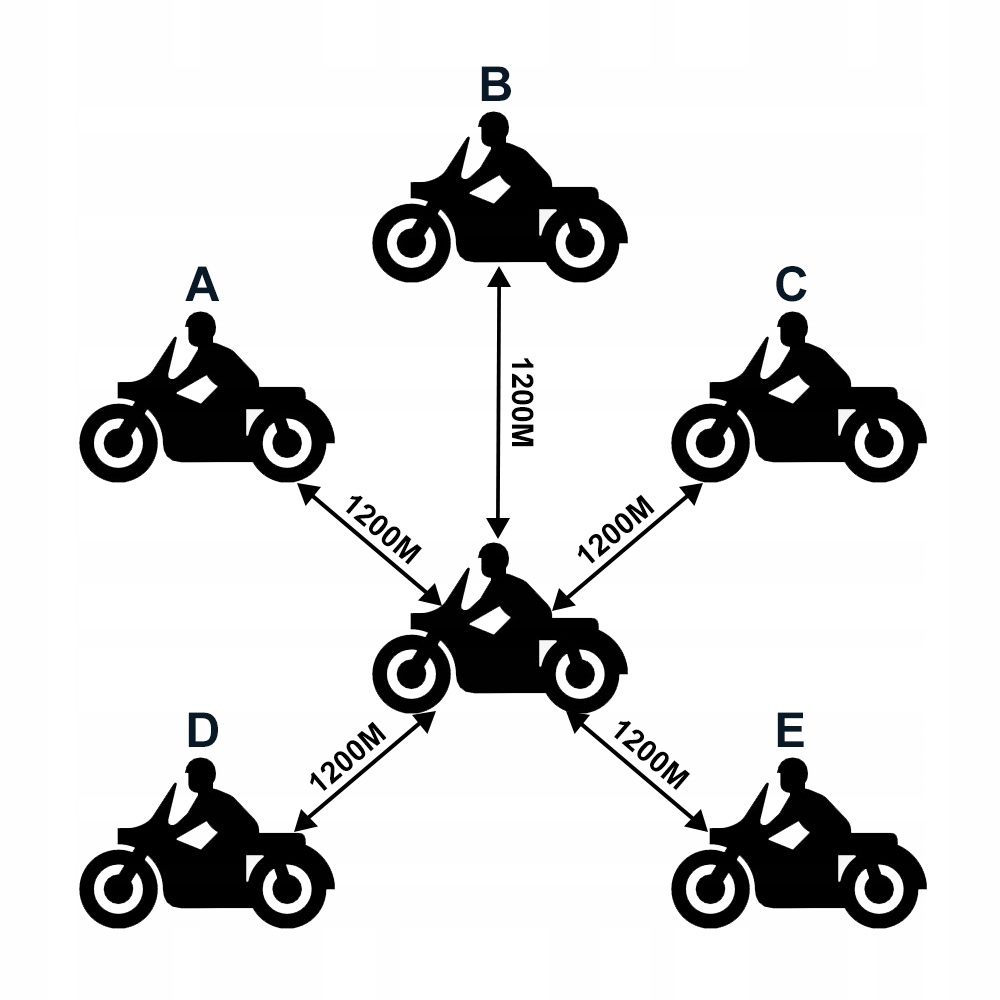 B

A

C

1200M

1200M

1200M

D

E

1200M

1200M