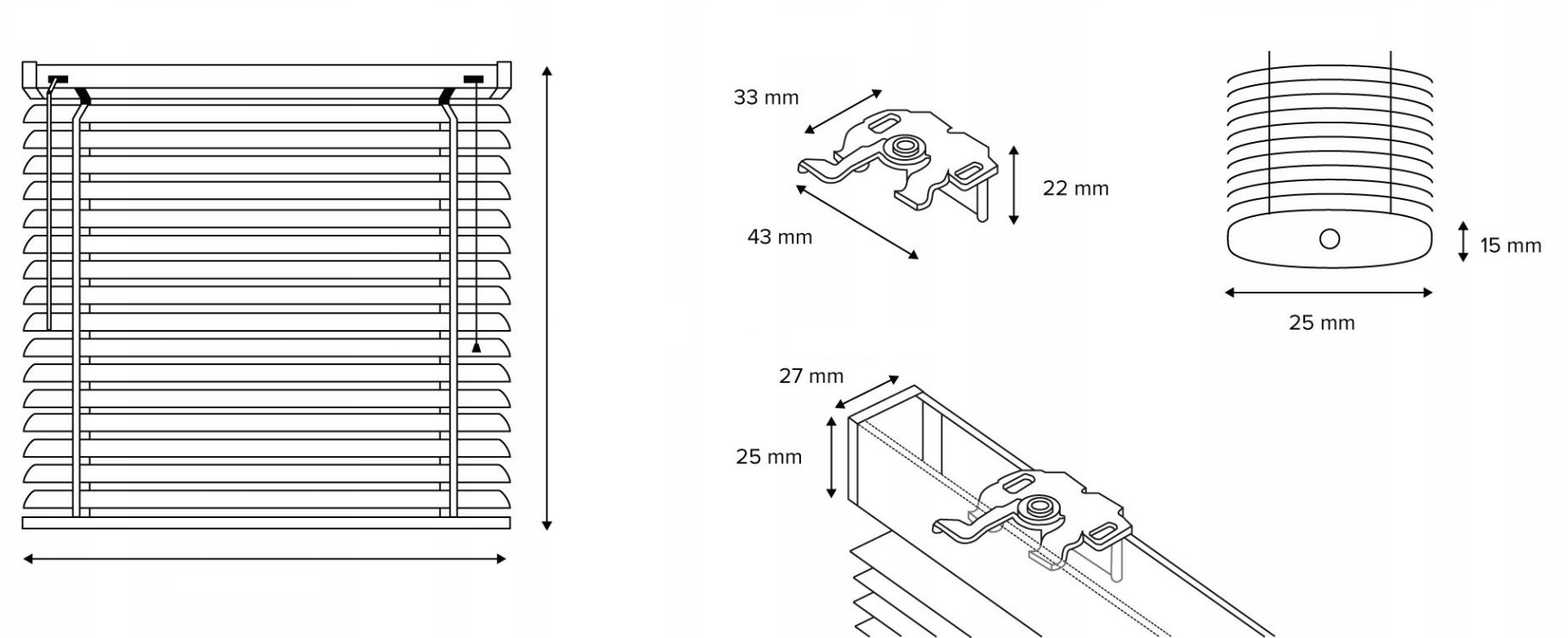 33 mm

22 mm

43 mm

15 mm

25 mm

27 mm

25 mm