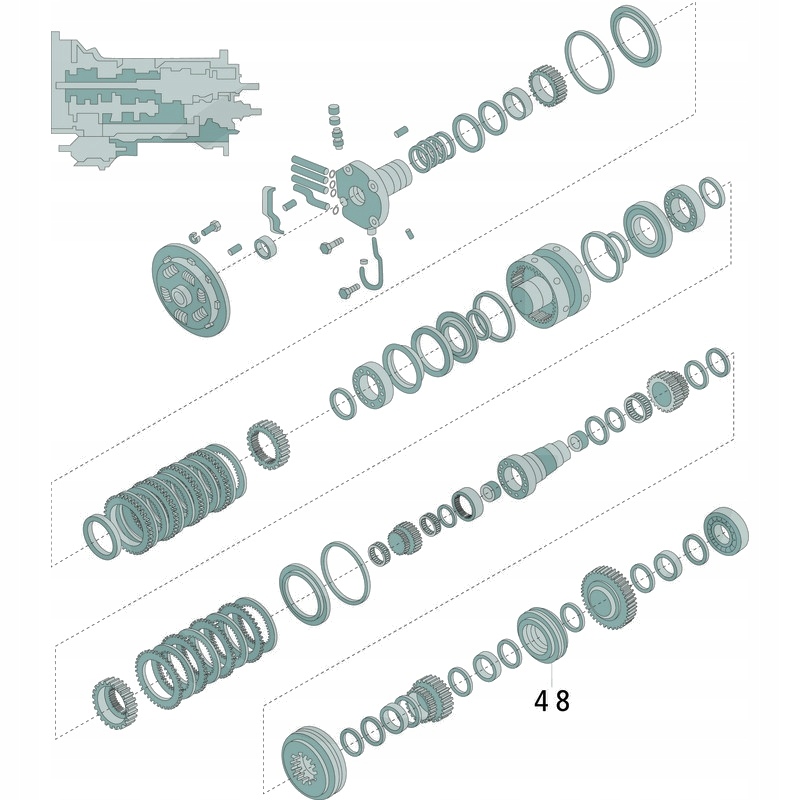 48