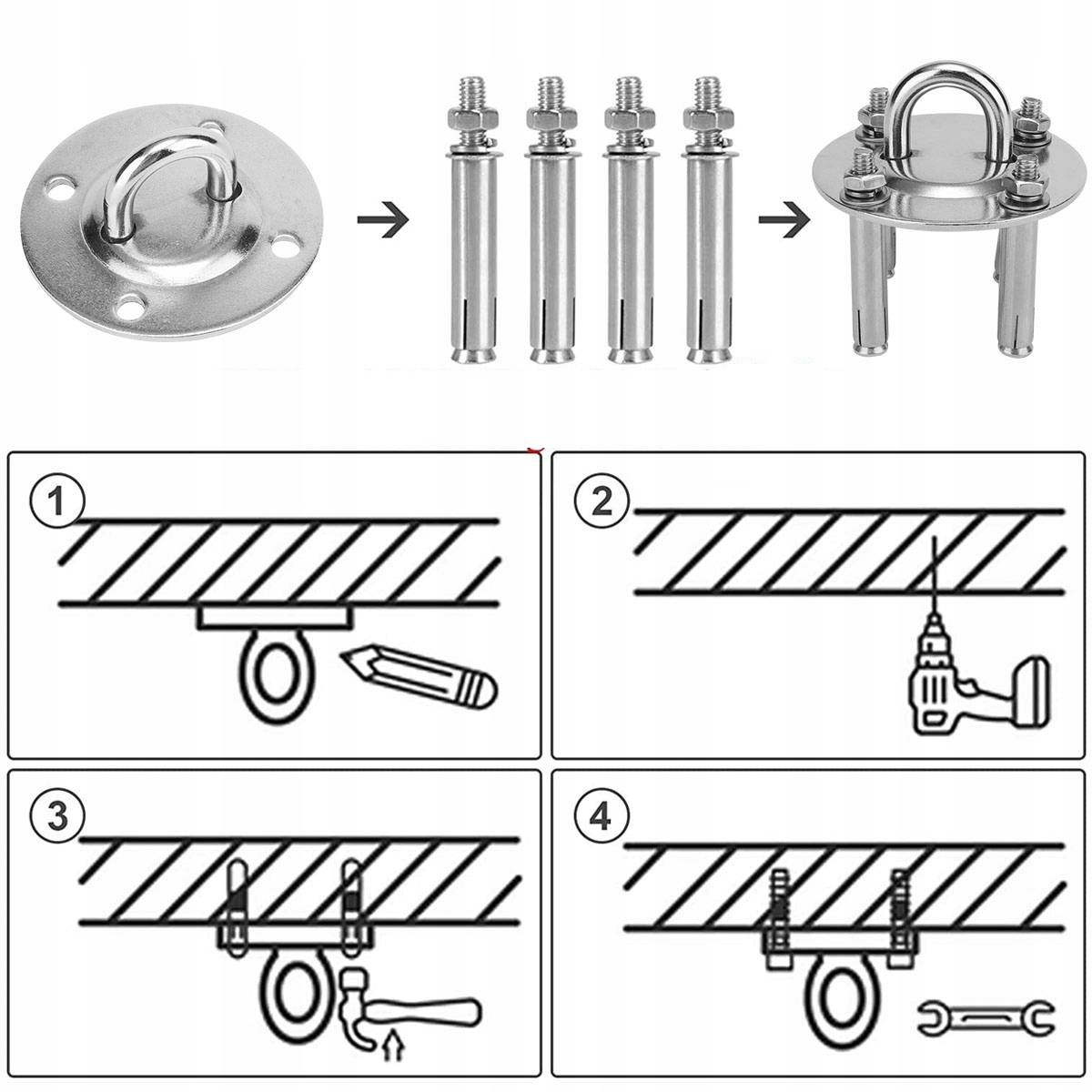 1
2
3
4