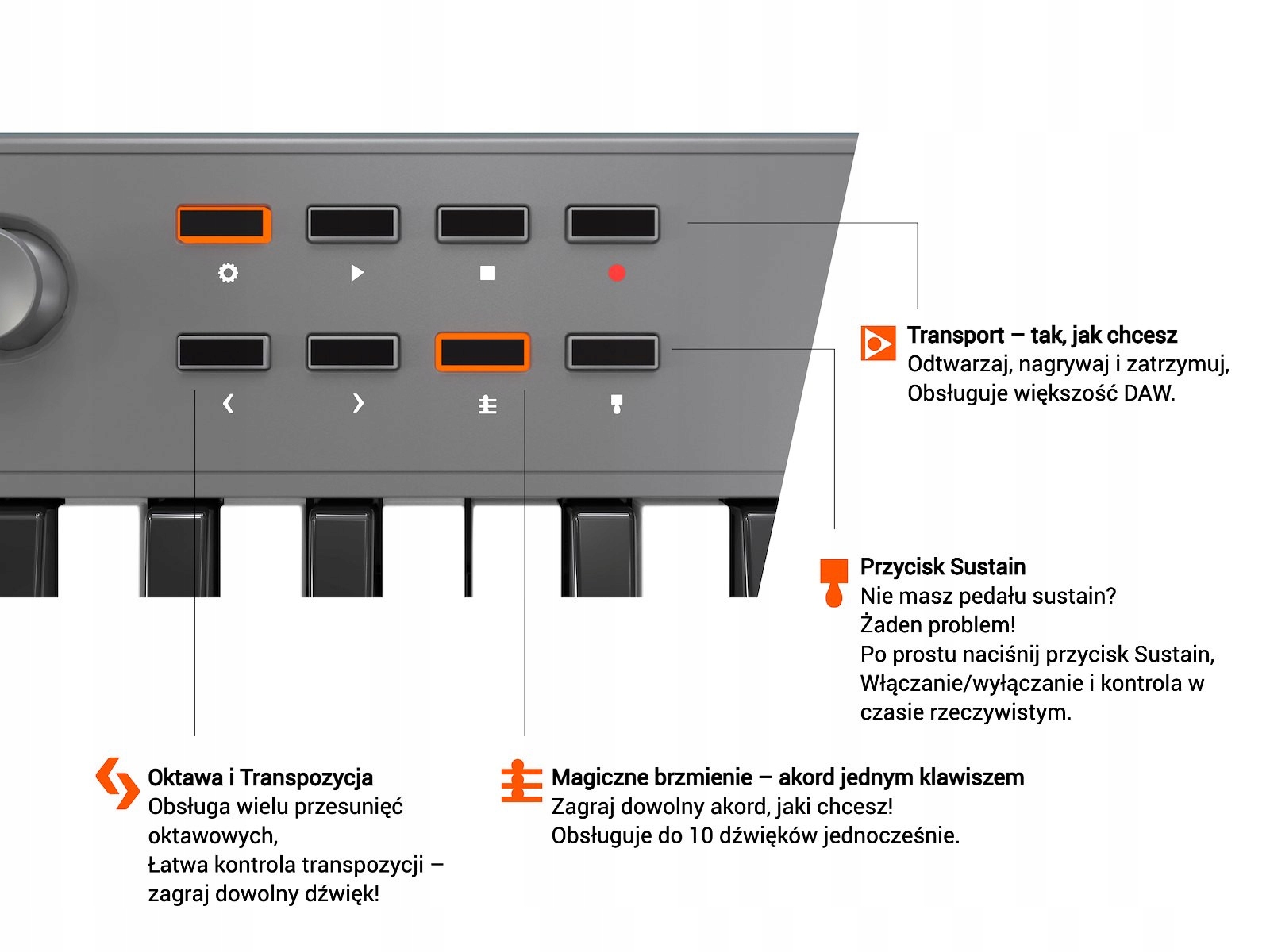 Transport – tak, jak chcesz
Odtwarzaj, nagrywaj i zatrzymuj,
Obsługuje większość DAW.

Przycisk Sustain
Nie masz pedału sustain?
Żaden problem!
Po prostu naciśnij przycisk Sustain,
Włączanie/wyłączanie i kontrola w czasie rzeczywistym.

Oktawa i Transpozycja
Obsługa wielu przesunięć oktawowych,
Łatwa kontrola transpozycji – zagraj dowolny dźwięk!

Magiczne brzmienie – akord jednym klawiszem
Zagraj dowolny akord, jaki chcesz!
Obsługuje do 10 dźwięków jednocześnie.