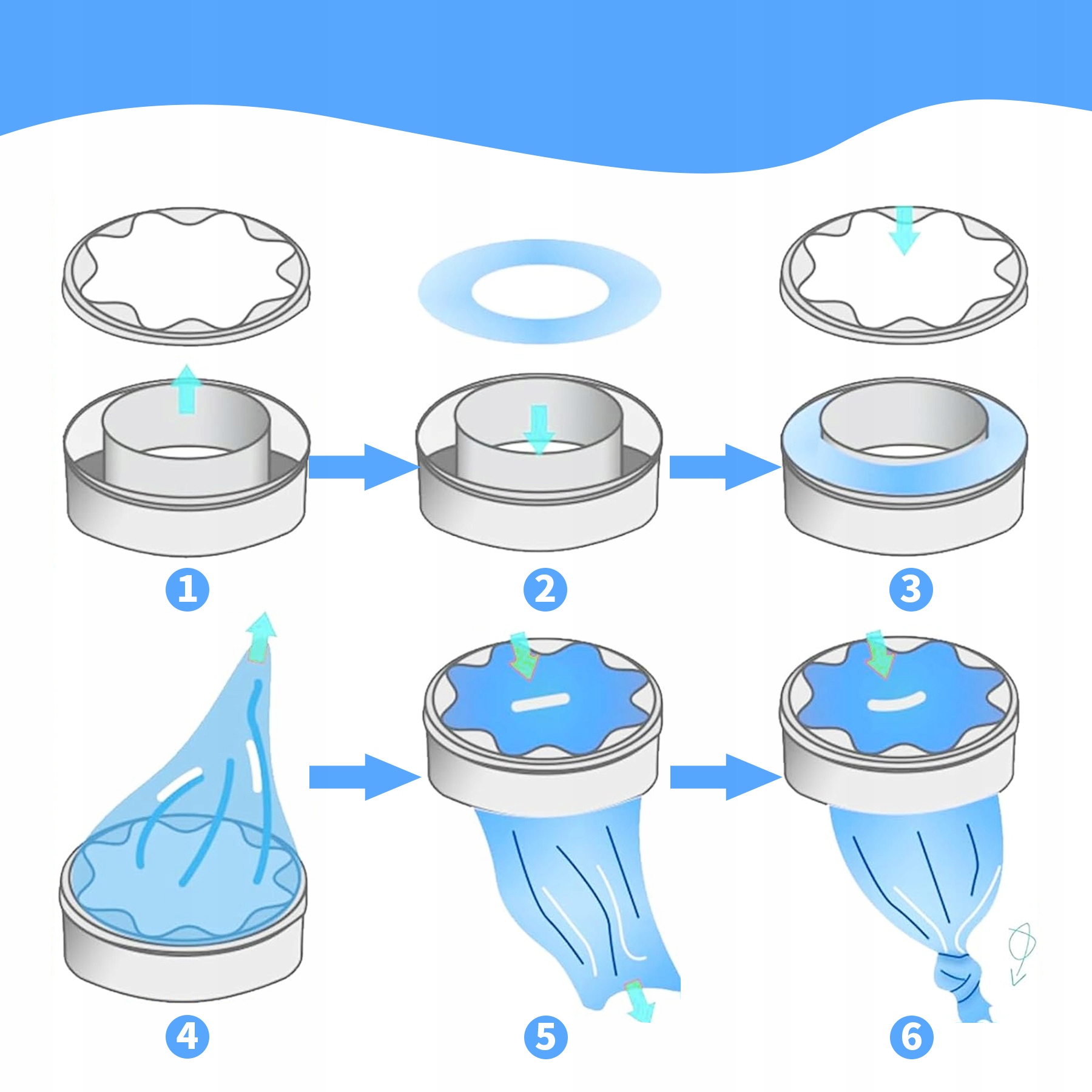 1

2

3

4

5

6