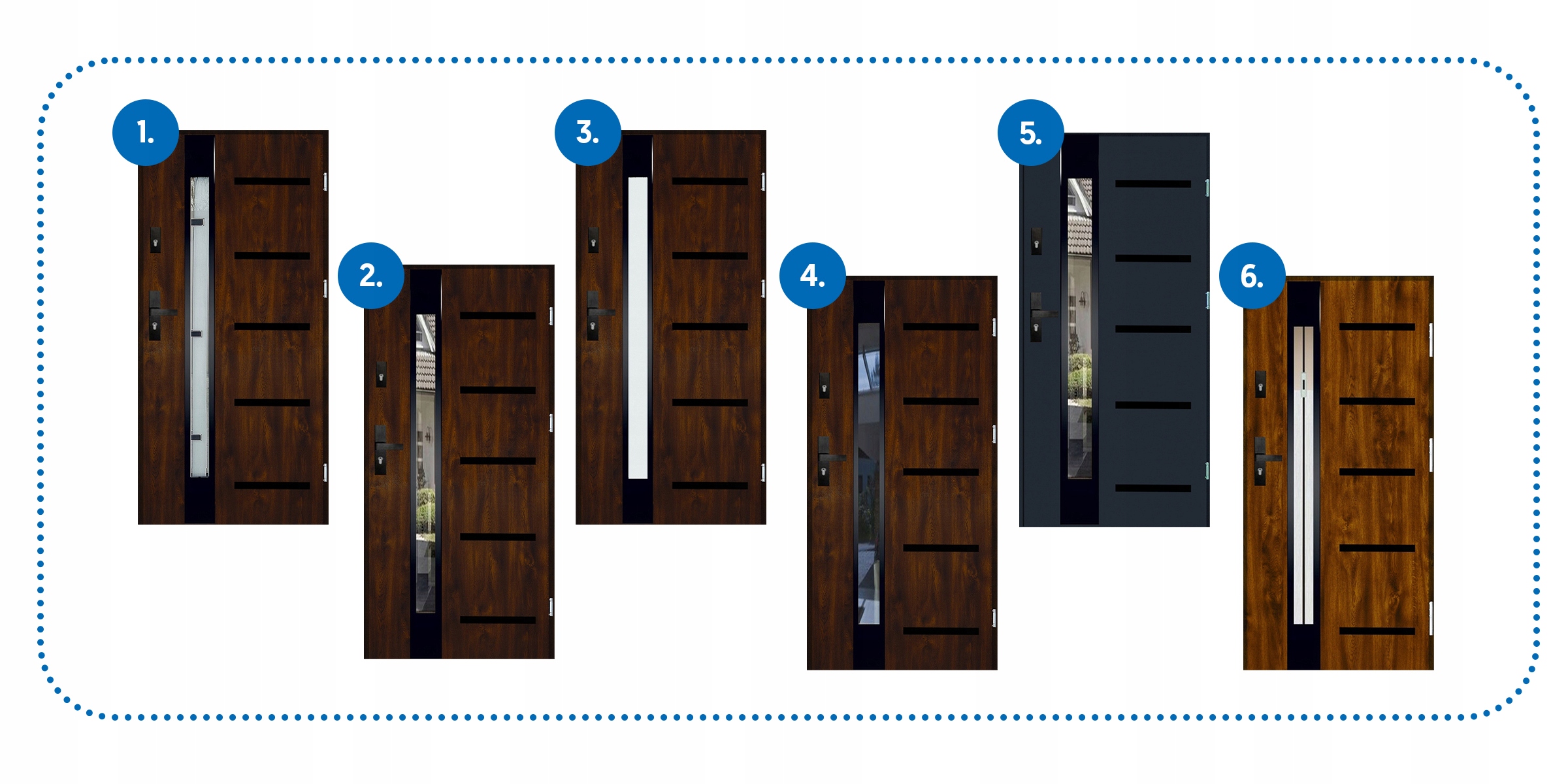 1.

2.

3.

4.

5.

6.