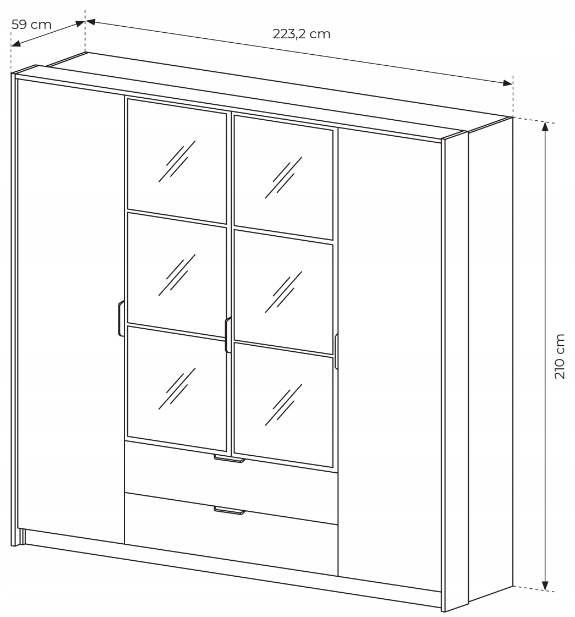 59 cm
223,2 cm
210 cm