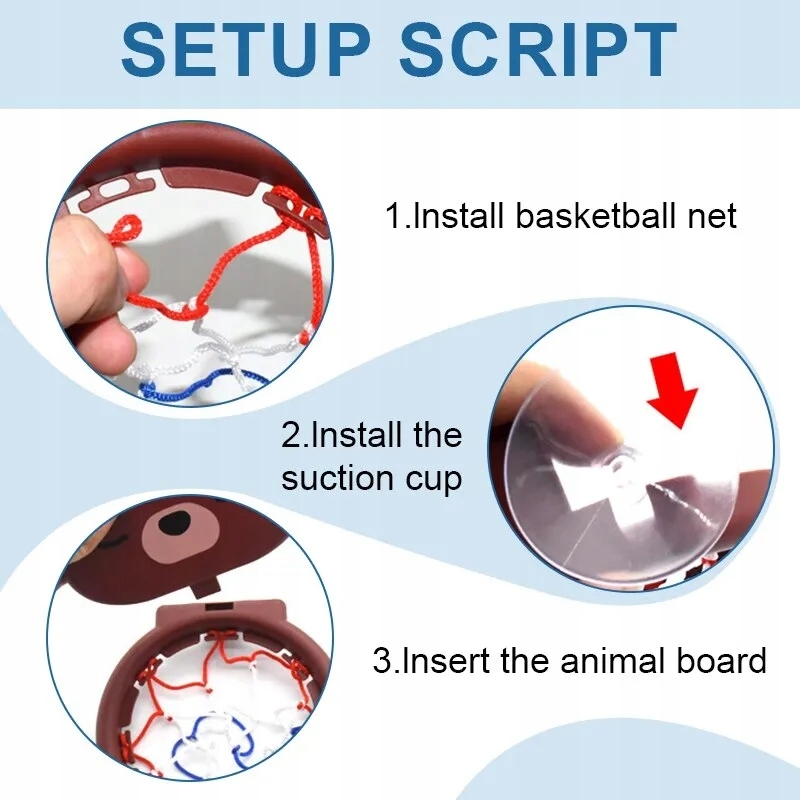 SETUP SCRIPT

1.Install basketball net

2.Install the suction cup

3.Insert the animal board