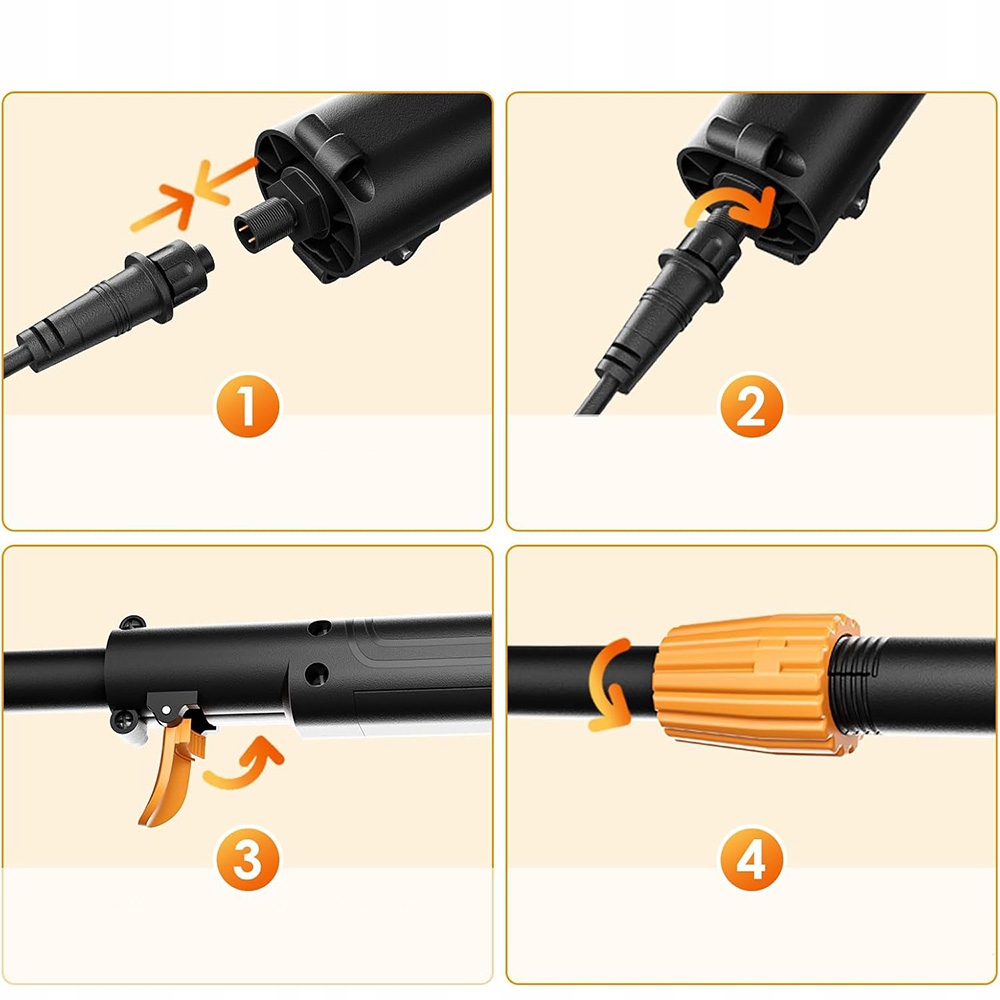 1

2

3

4