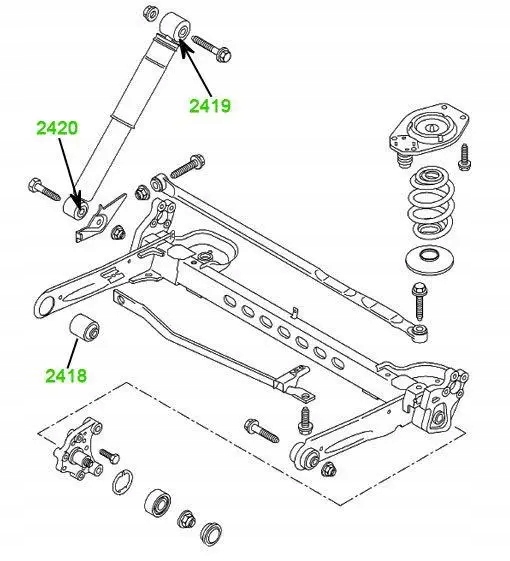 2419

2420

2418