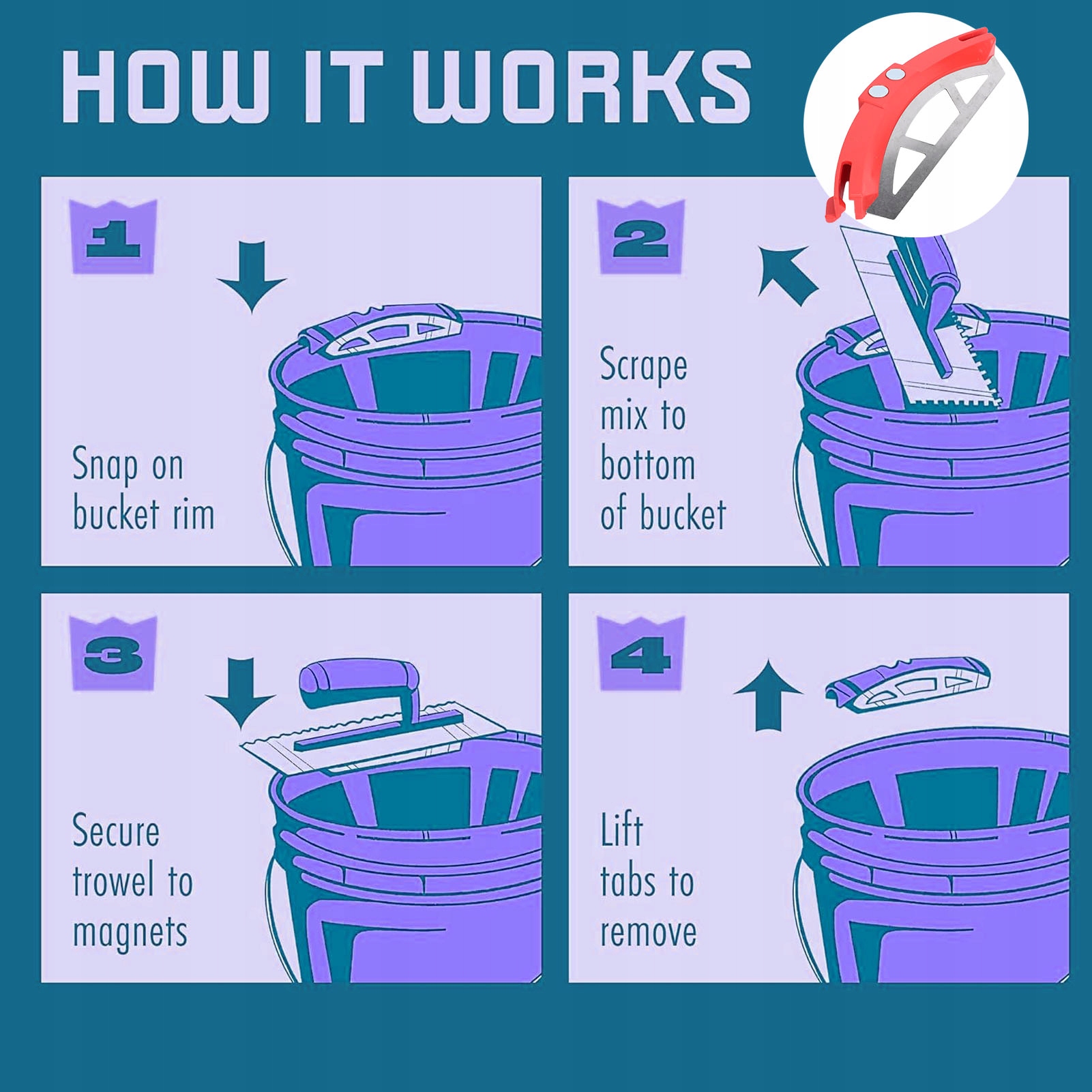 HOW IT WORKS

1

Snap on bucket rim

2

Scrape mix to bottom of bucket

3

Secure trowel to magnets

4

Lift tabs to remove