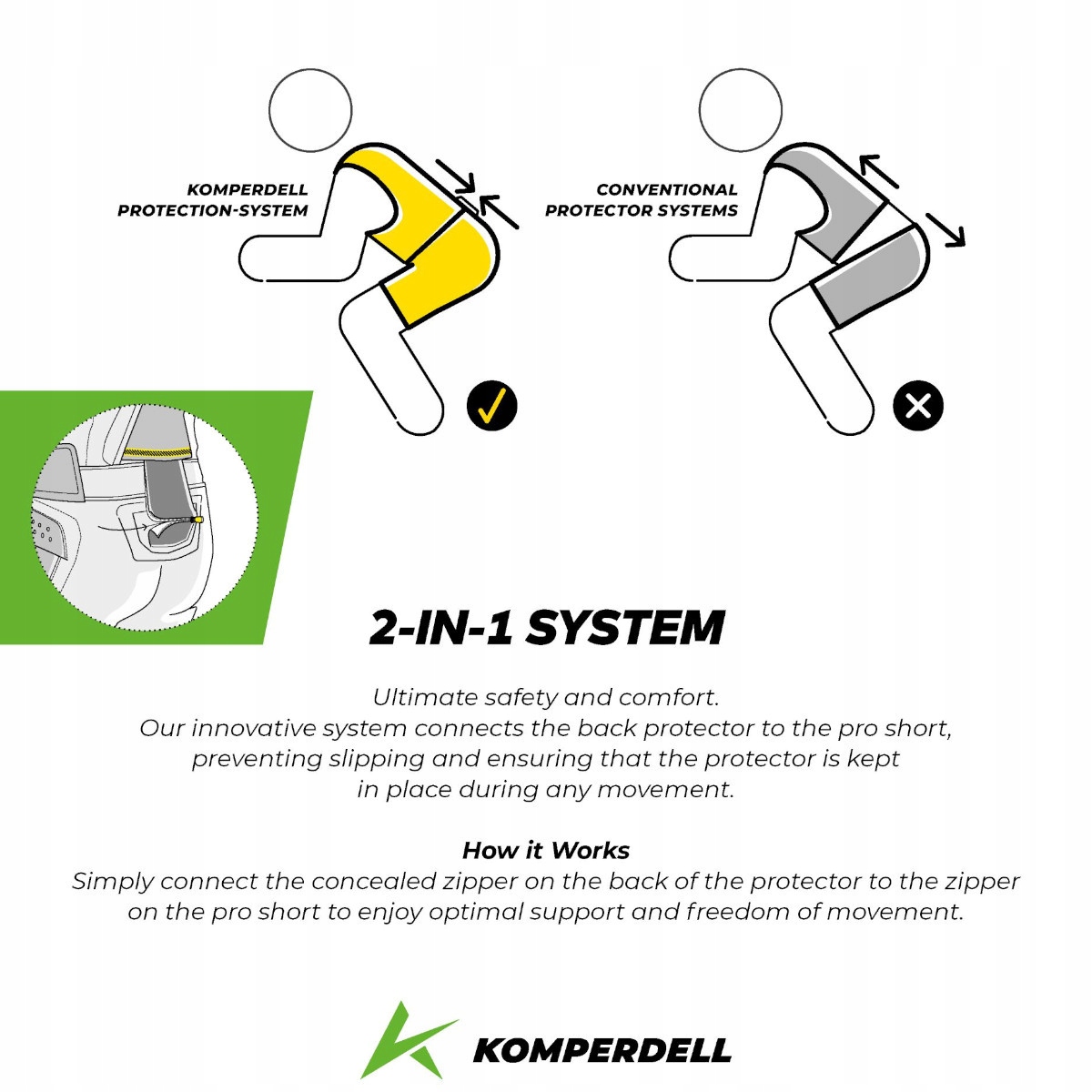 KOMPERDELL PROTECTION-SYSTEM

CONVENTIONAL PROTECTOR SYSTEMS

2-IN-1 SYSTEM

Ultimate safety and comfort.
Our innovative system connects the back protector to the pro short, preventing slipping and ensuring that the protector is kept in place during any movement.

How it Works
Simply connect the concealed zipper on the back of the protector to the zipper on the pro short to enjoy optimal support and freedom of movement.

KOMPERDELL