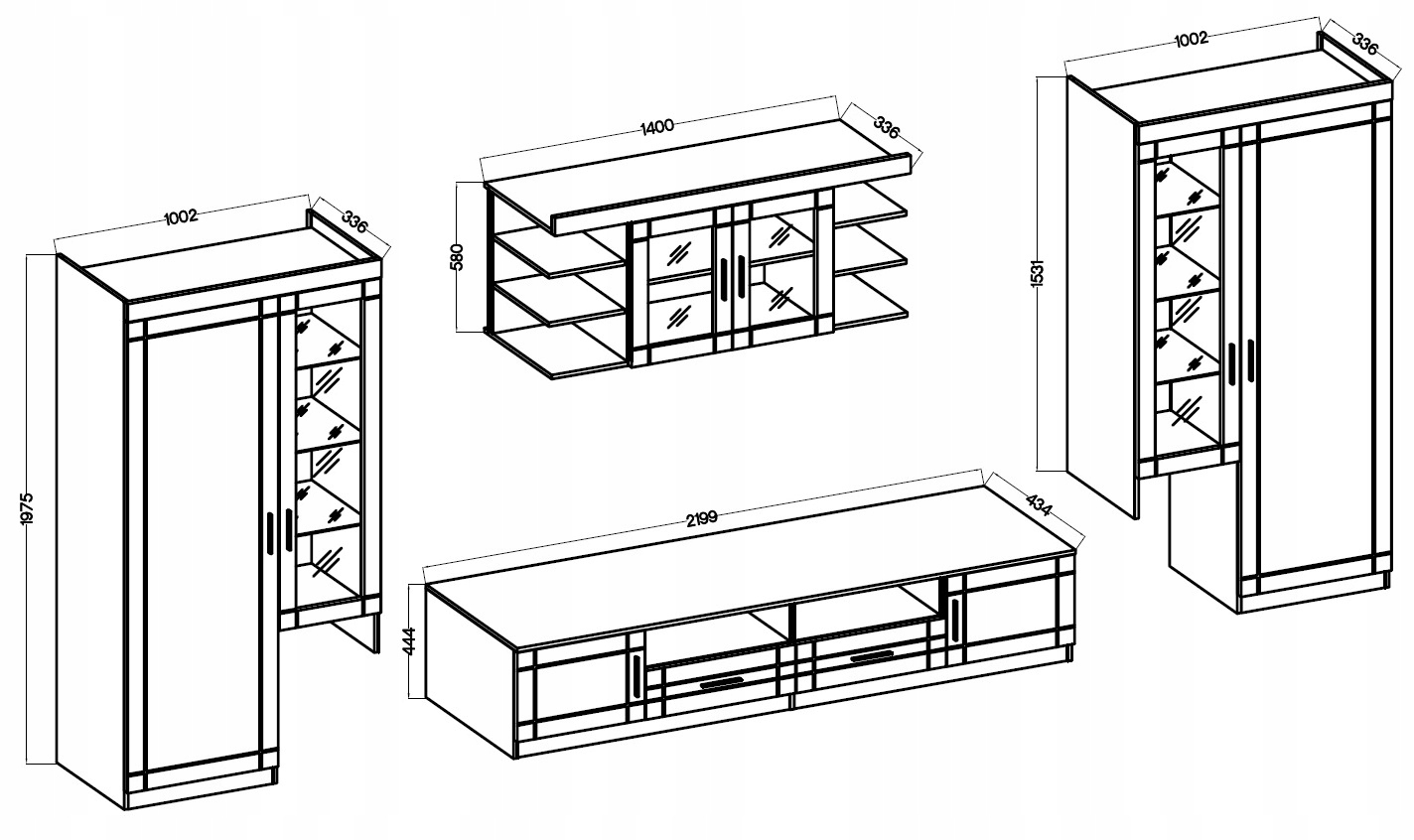 1002
336
1975
1400
336
580
2199
434
444
1002
336
1531