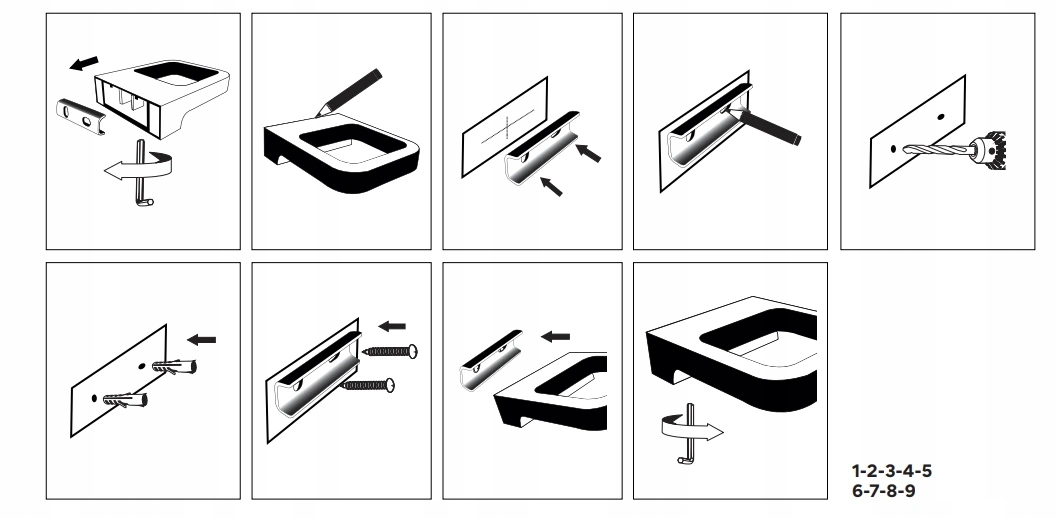 1-2-3-4-5
6-7-8-9