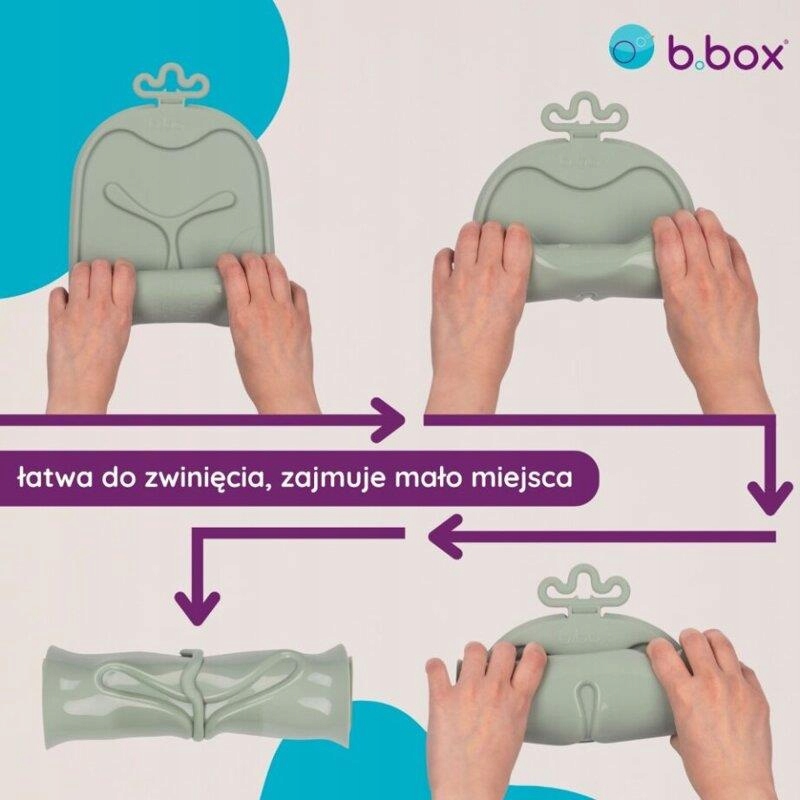 b.box

łatwa do zwinięcia, zajmuje mało miejsca