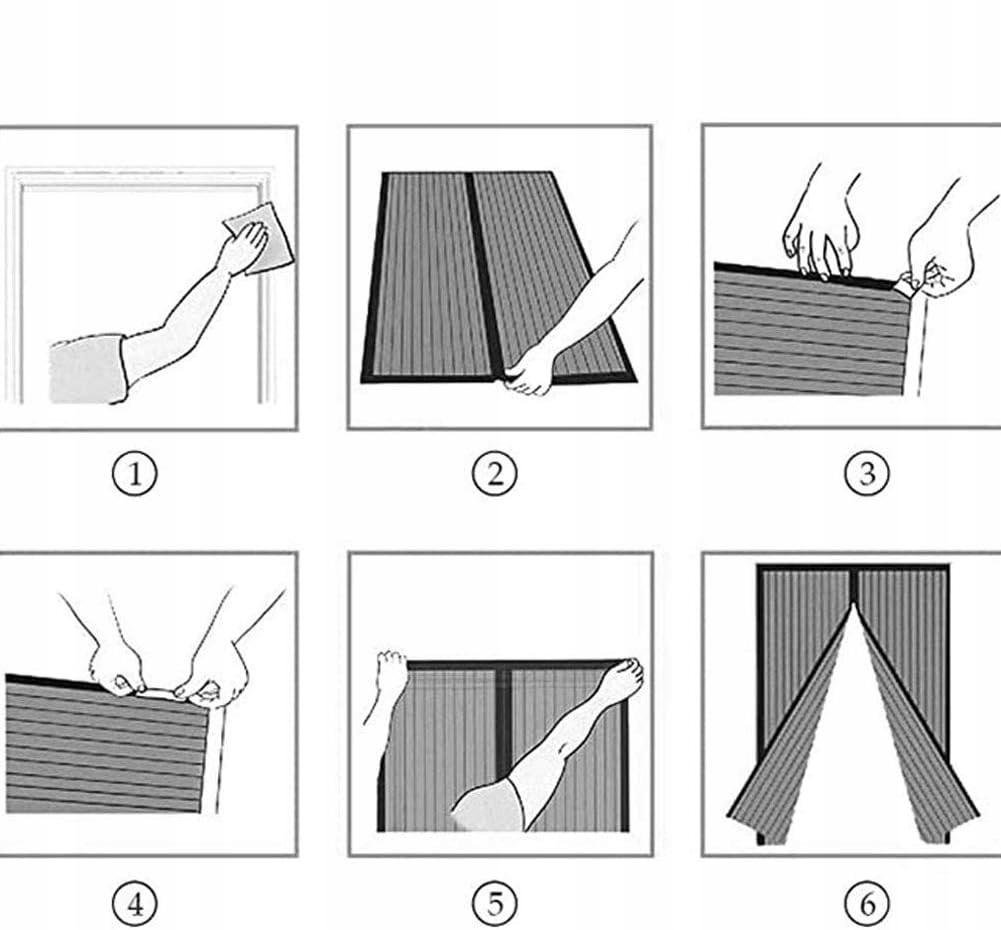 ①

②

③

④

⑤

⑥