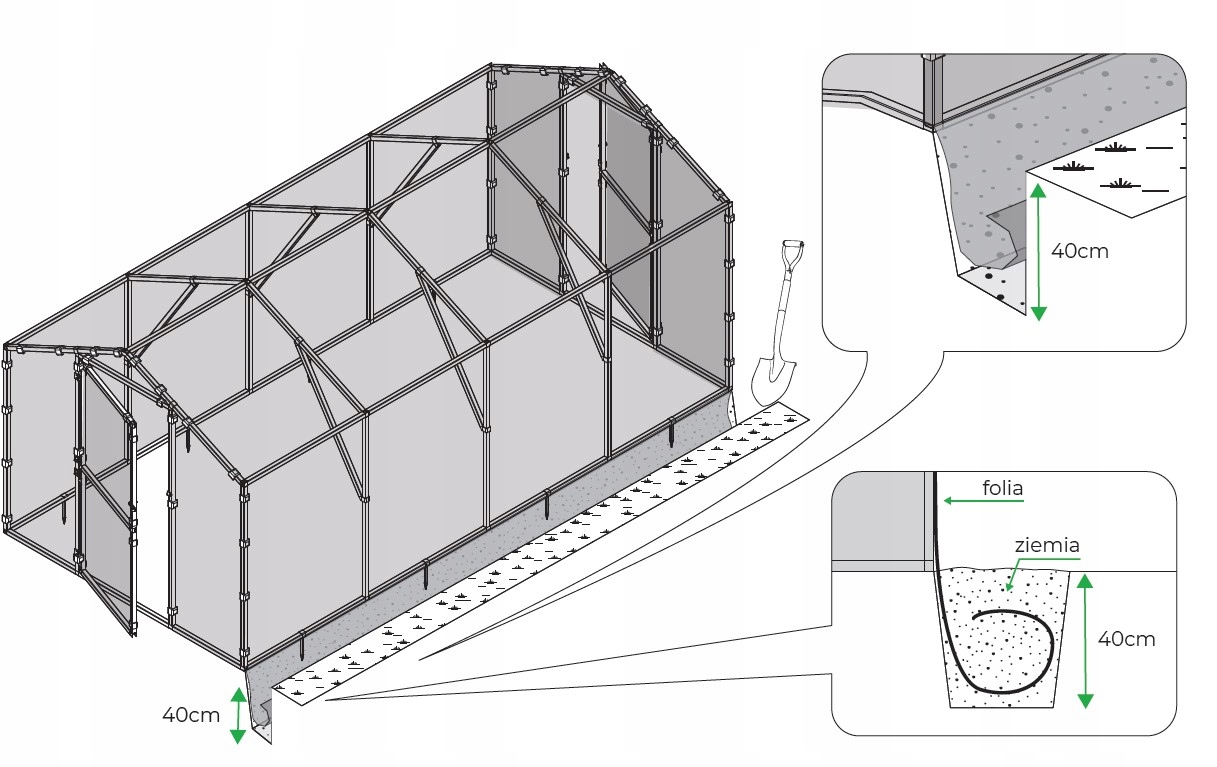 40cm

40cm

folia

ziemia

40cm