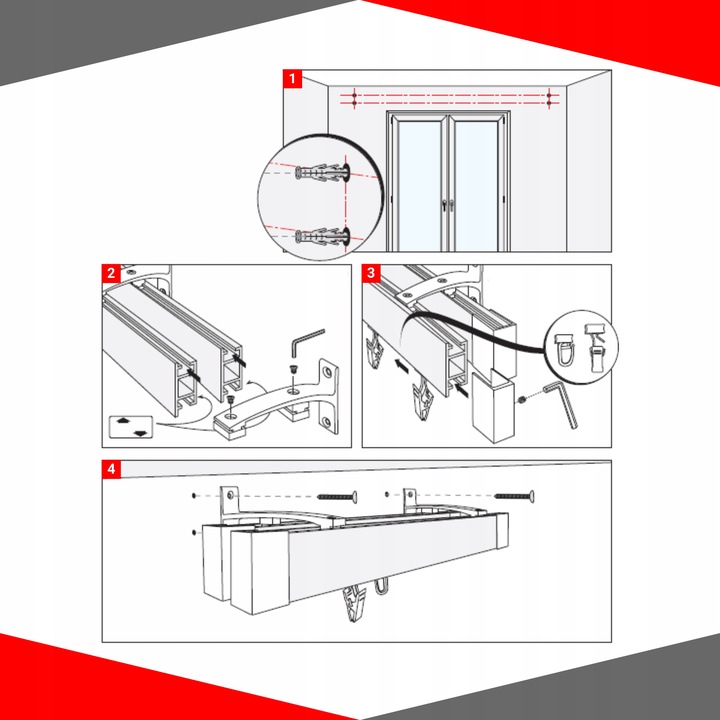 1

2

3

4