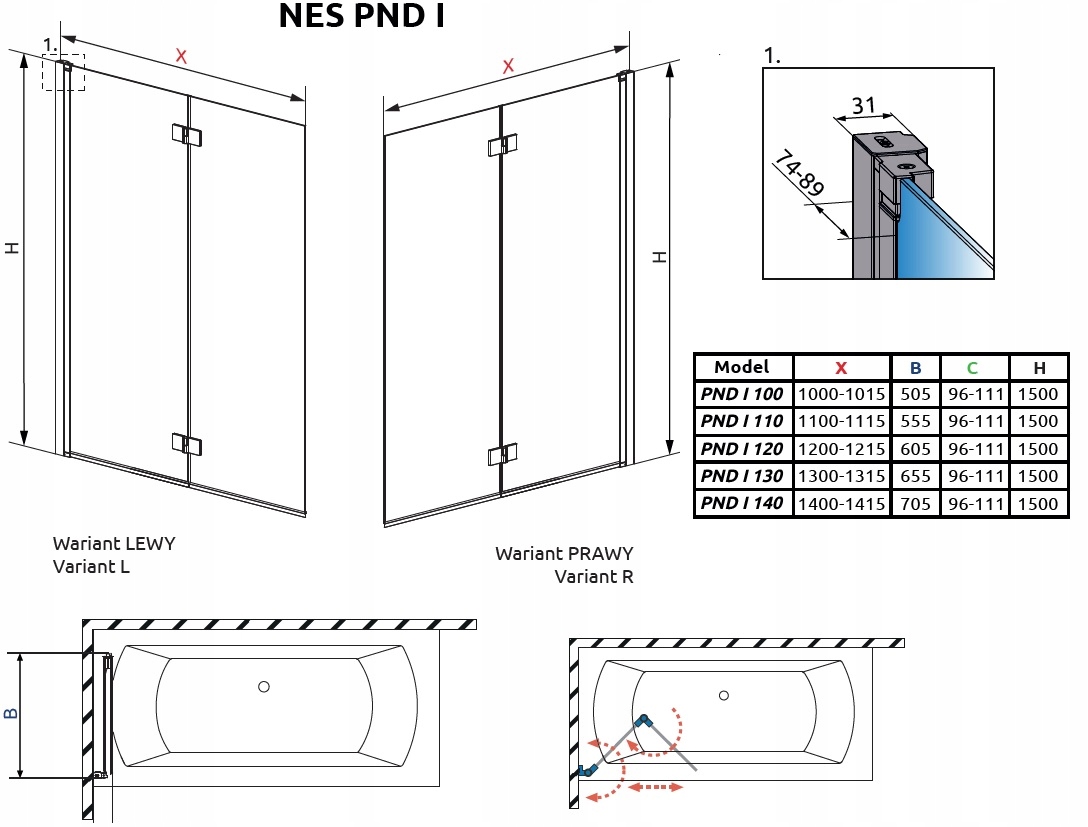 NES PND I

1.

X

H

X

H

1.

31

74-89

| Model | X | B | C | H |
|---|---|---|---|---|
| PND I 100 | 1000-1015 | 505 | 96-111 | 1500 |
| PND I 110 | 1100-1115 | 555 | 96-111 | 1500 |
| PND I 120 | 1200-1215 | 605 | 96-111 | 1500 |
| PND I 130 | 1300-1315 | 655 | 96-111 | 1500 |
| PND I 140 | 1400-1415 | 705 | 96-111 | 1500 |

Wariant LEWY
Variant L

Wariant PRAWY
Variant R

B