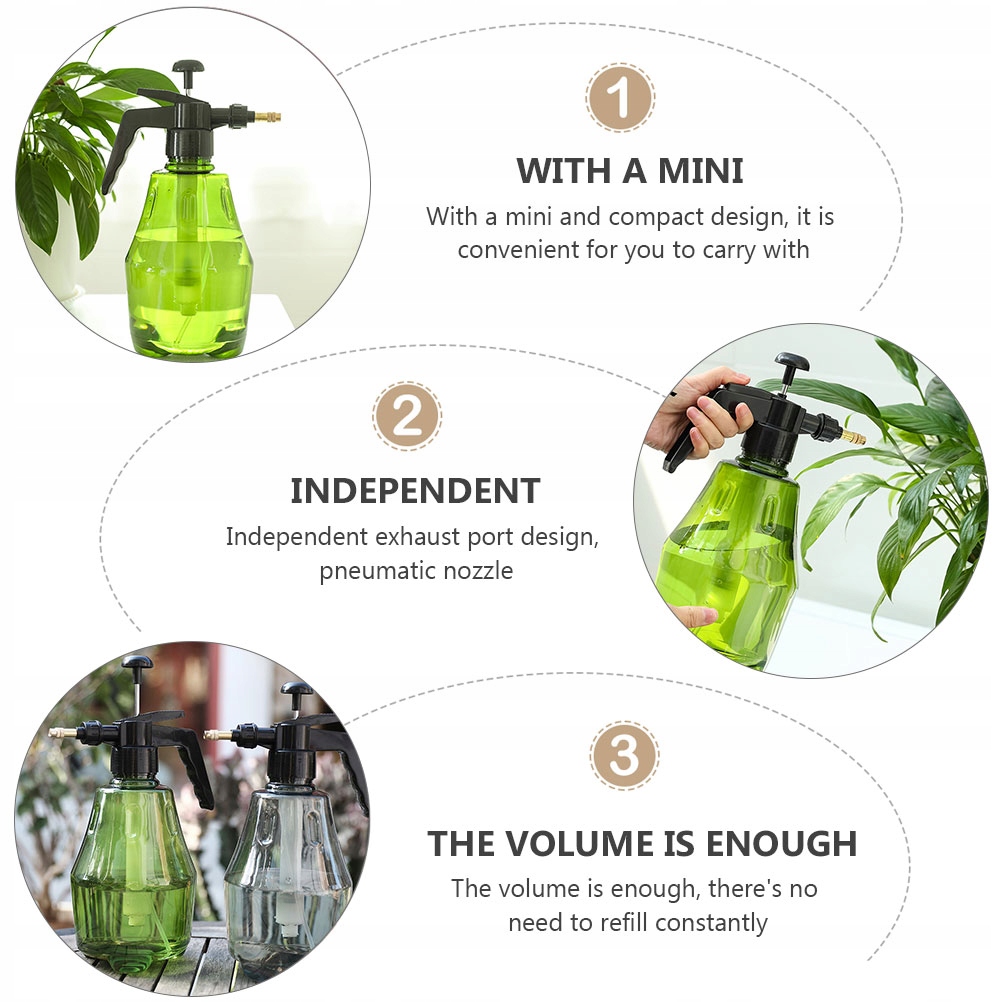 1

WITH A MINI

With a mini and compact design, it is convenient for you to carry with

2

INDEPENDENT

Independent exhaust port design, pneumatic nozzle

3

THE VOLUME IS ENOUGH

The volume is enough, there's no need to refill constantly