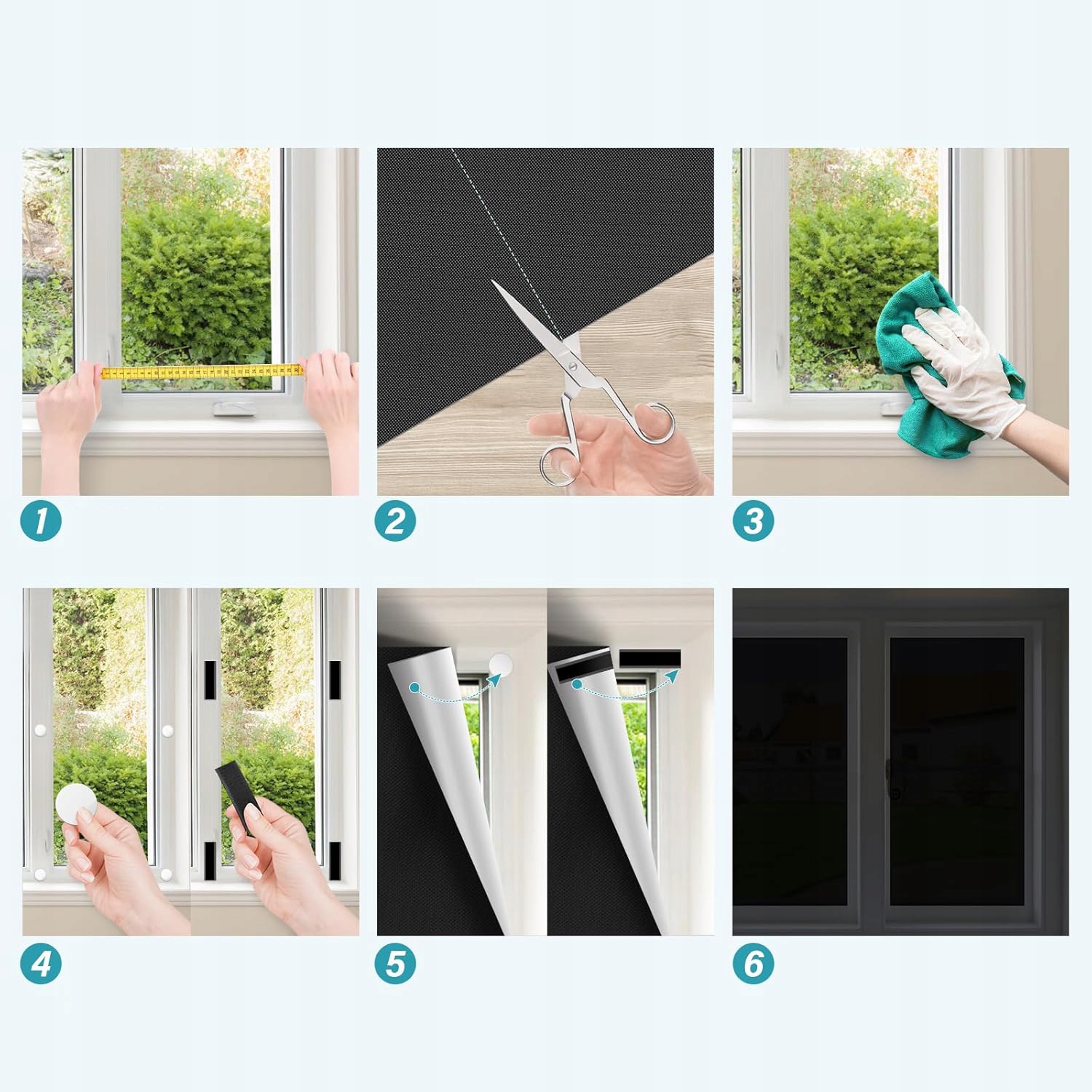 1

2

3

4

5

6