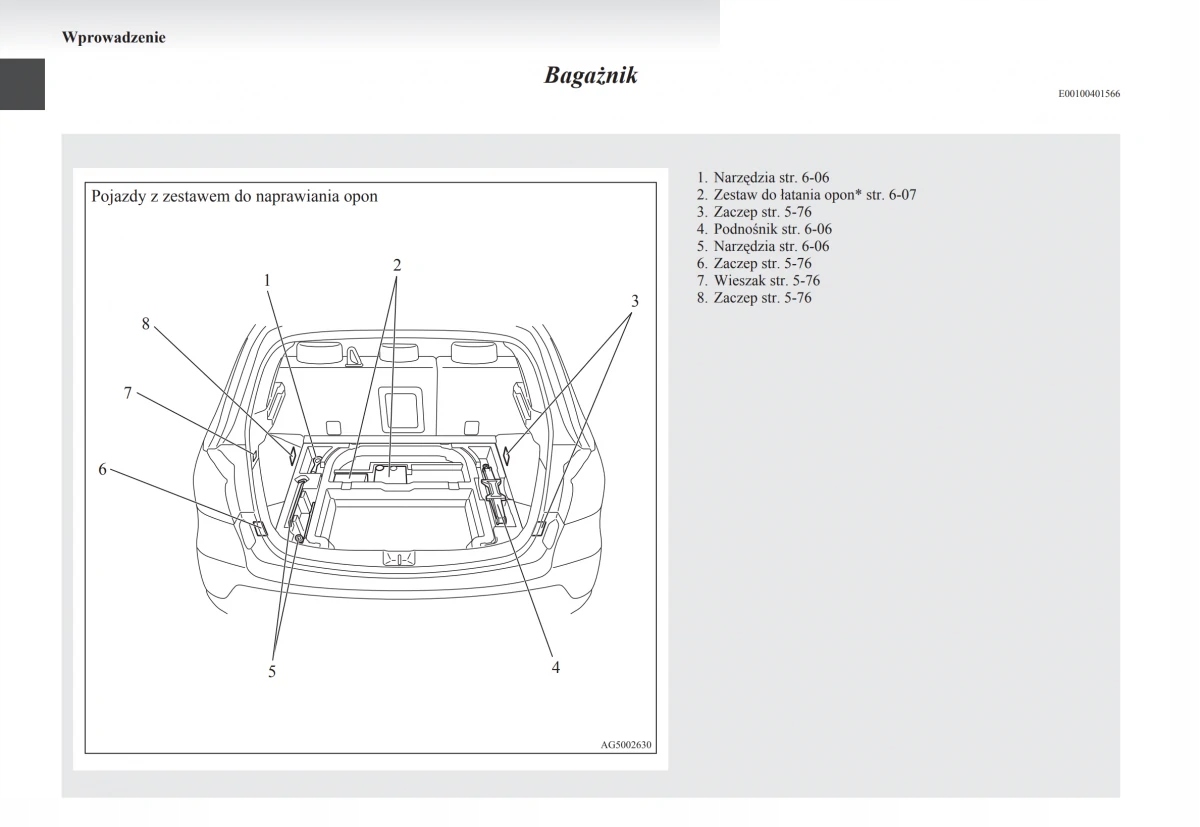 Wprowadzenie

Bagażnik

E00100401566

Pojazdy z zestawem do naprawiania opon

1
2
3
8
7
6
5
4

AG5002630

1. Narzędzia str. 6-06
2. Zestaw do łatania opon* str. 6-07
3. Zaczep str. 5-76
4. Podnośnik str. 6-06
5. Narzędzia str. 6-06
6. Zaczep str. 5-76
7. Wieszak str. 5-76
8. Zaczep str. 5-76