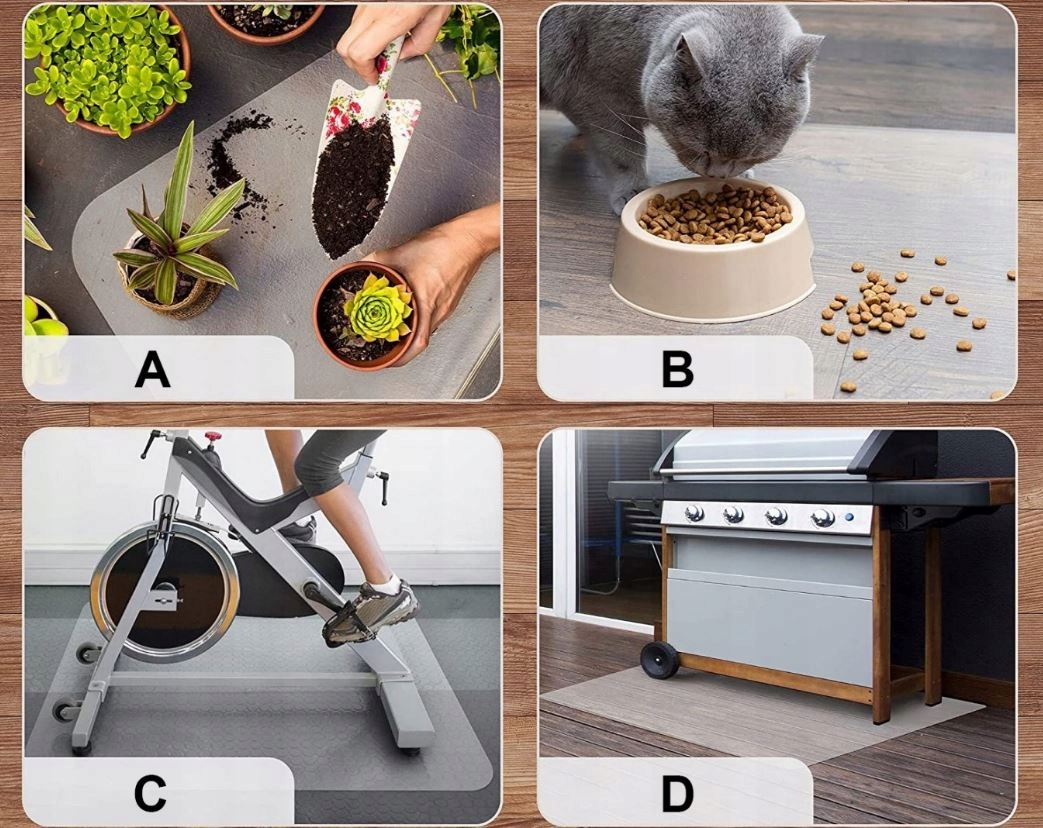 A

B

C

D