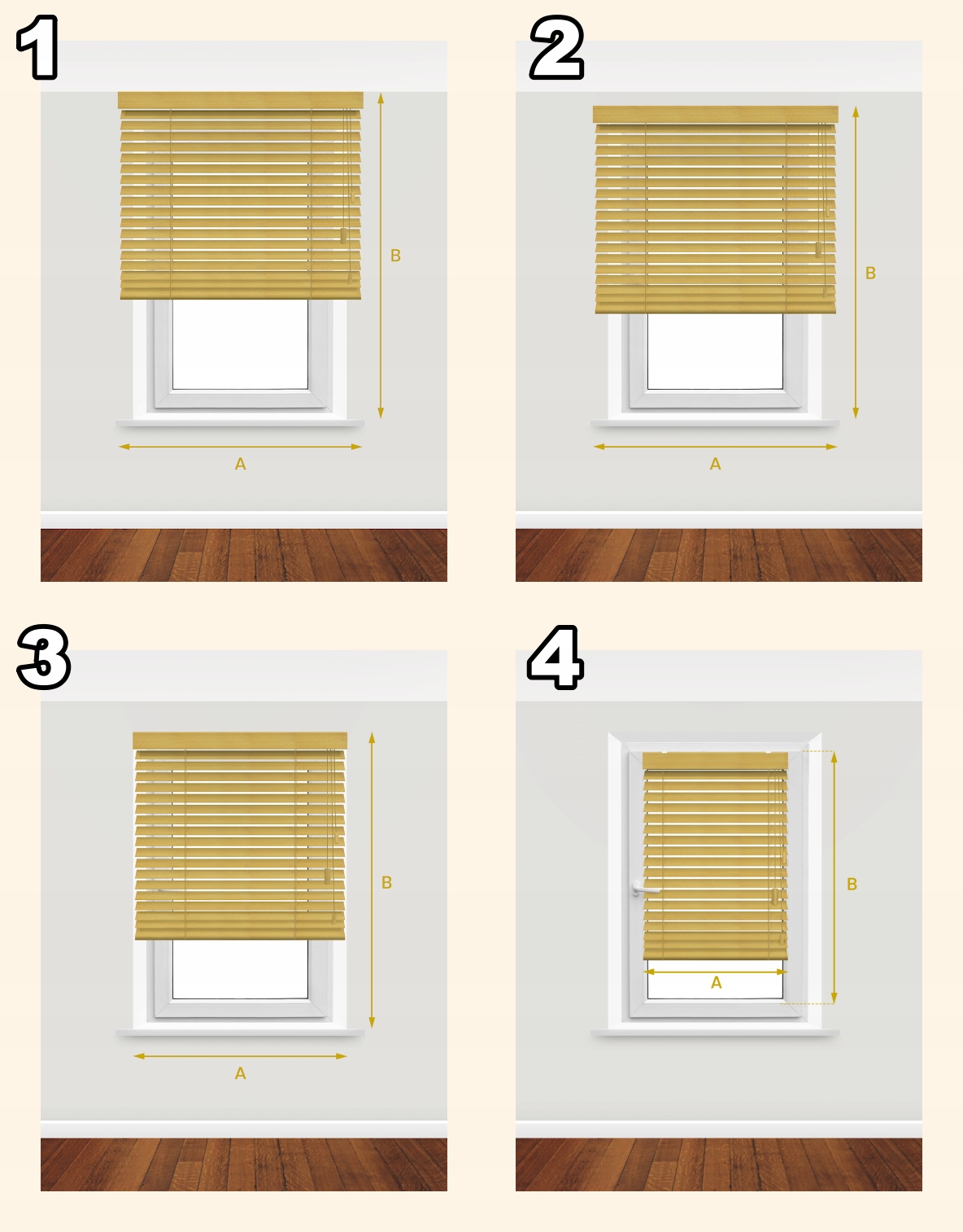 1

B

A

2

B

A

3

B

A

4

B

A