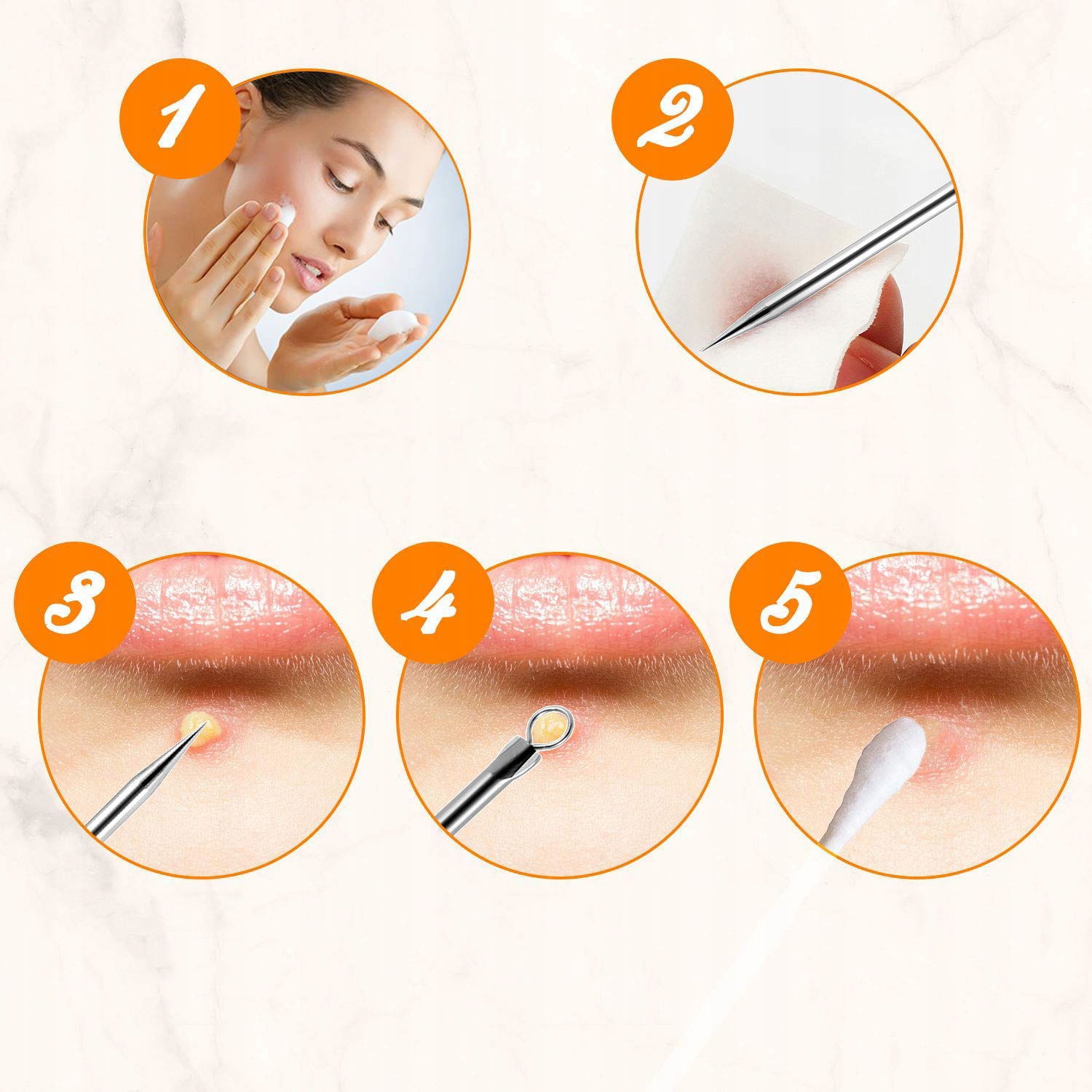 1

2

3

4

5