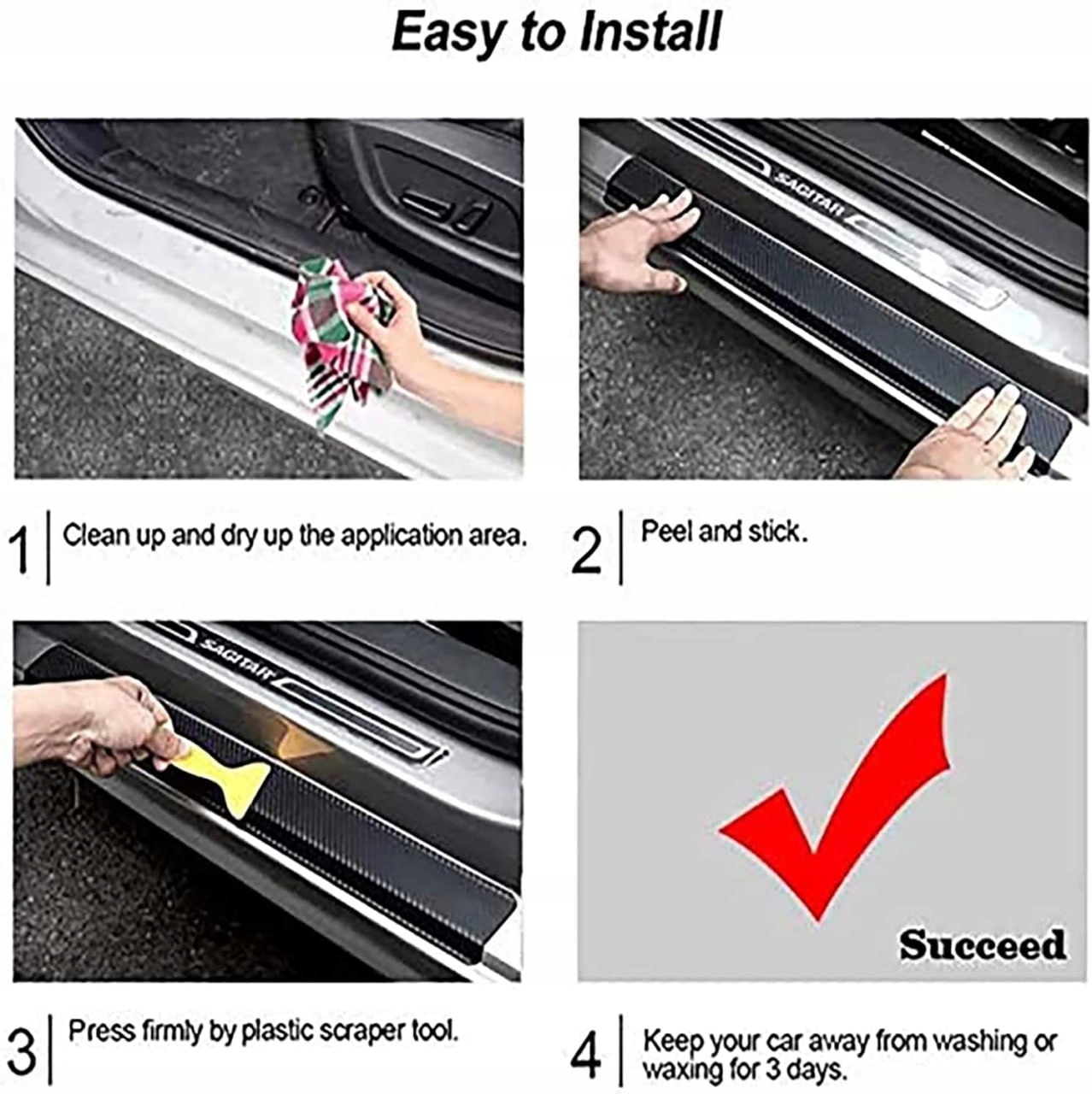 Easy to Install

SAGITAR

1 Clean up and dry up the application area.

2 Peel and stick.

SAGITAR

Succeed

3 Press firmly by plastic scraper tool.

4 Keep your car away from washing or waxing for 3 days.