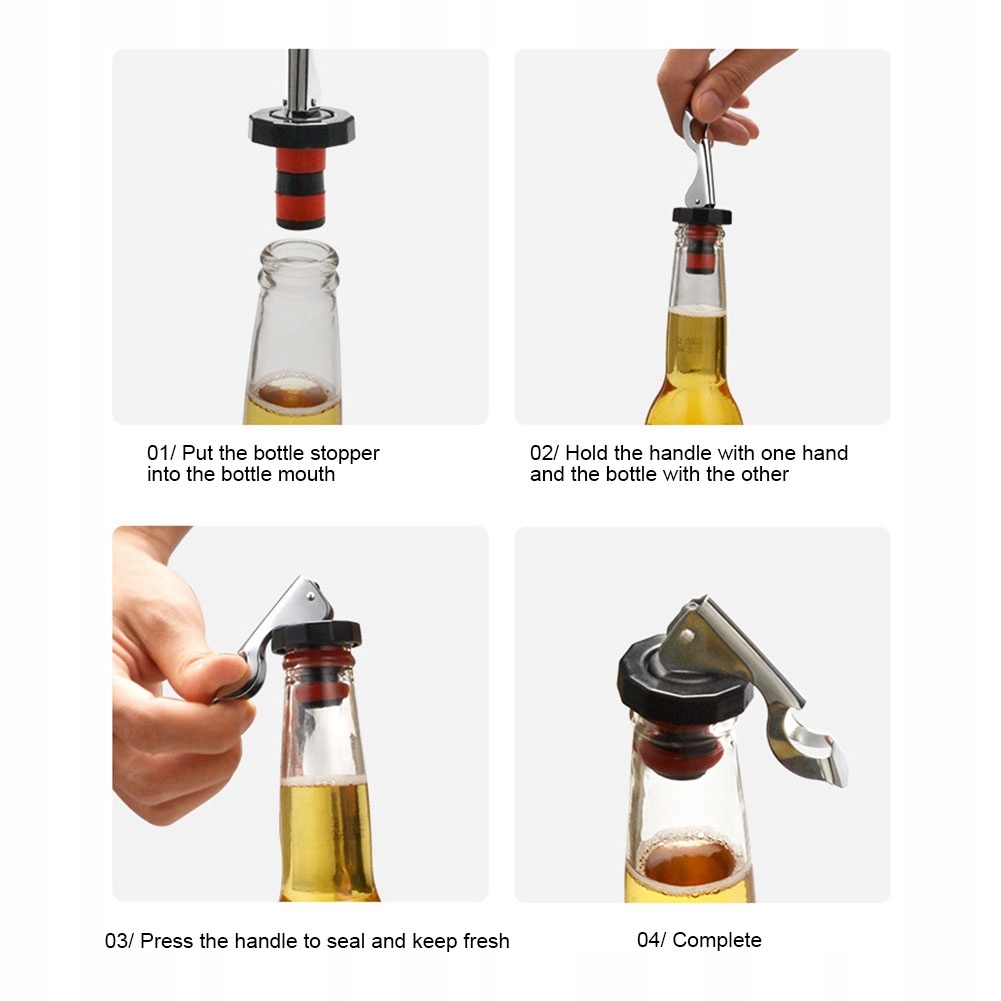 01/ Put the bottle stopper into the bottle mouth

02/ Hold the handle with one hand and the bottle with the other

03/ Press the handle to seal and keep fresh

04/ Complete