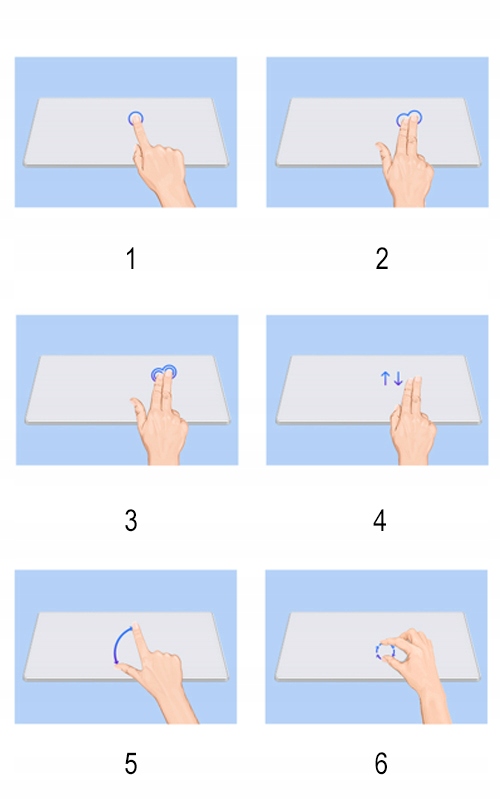 1

2

3

4

5

6