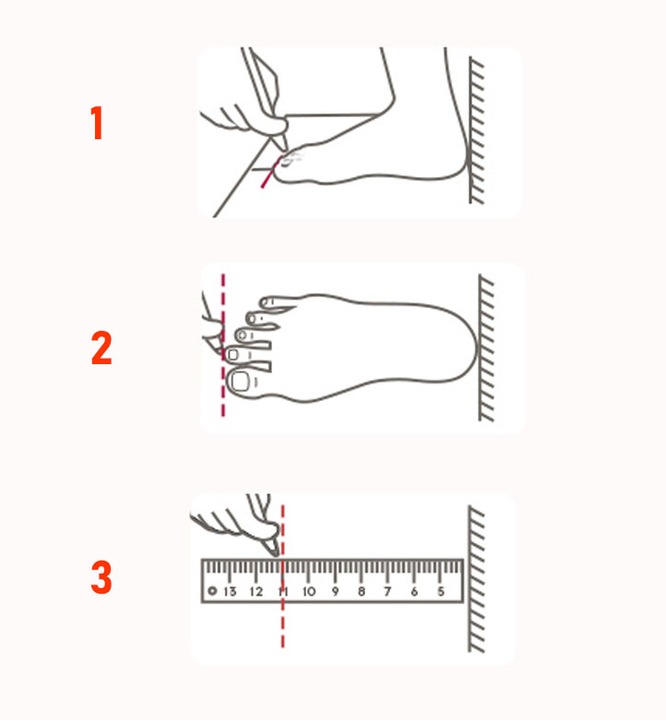 1

2

3

13 12 11 10 9 8 7 6 5