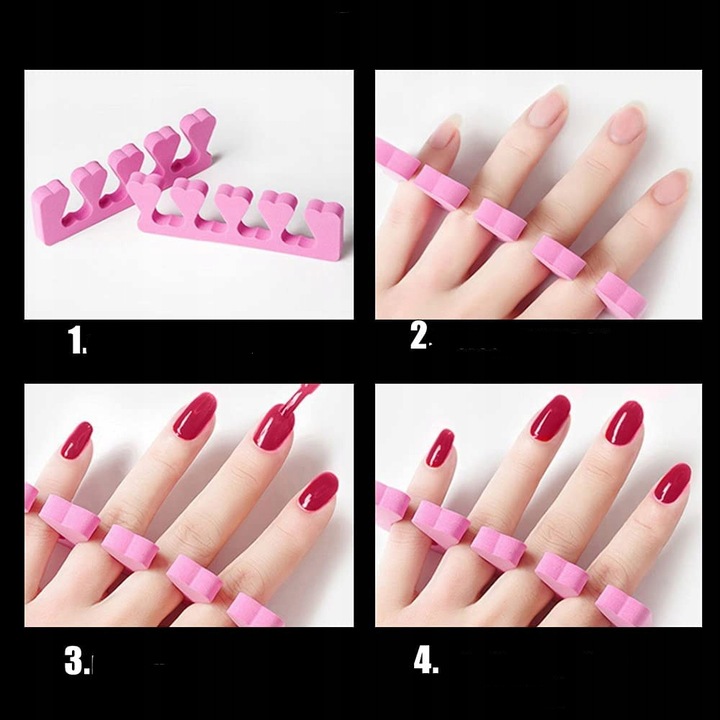 1.

2.

3.

4.