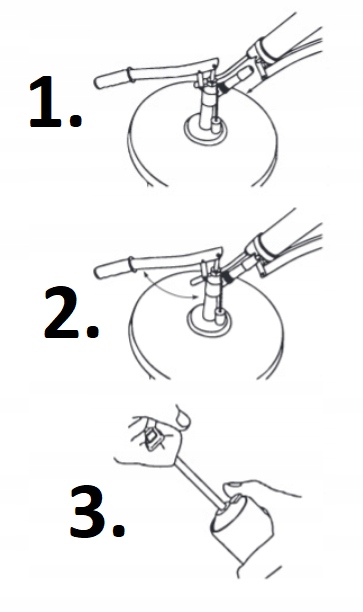 1.

2.

3.