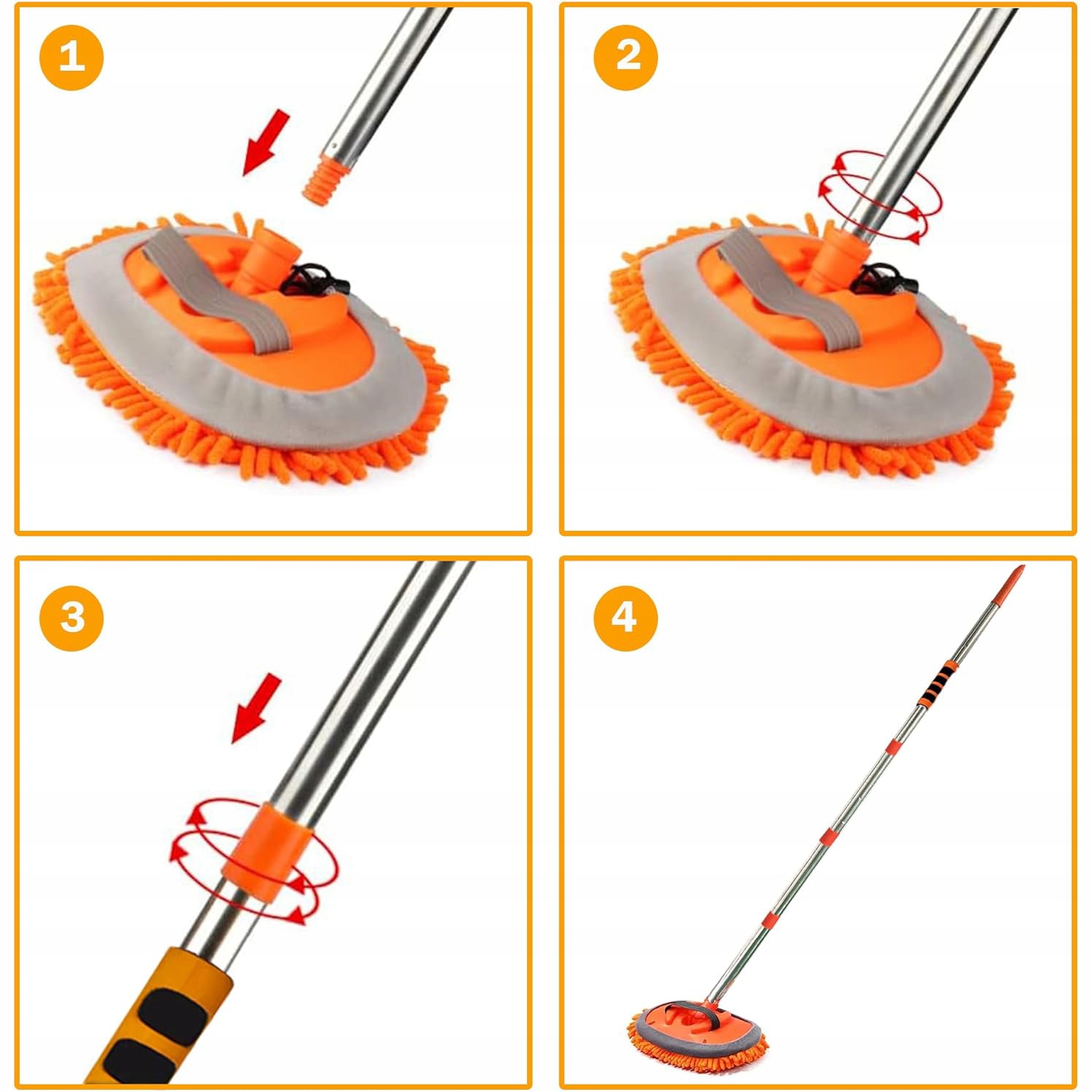 1

2

3

4