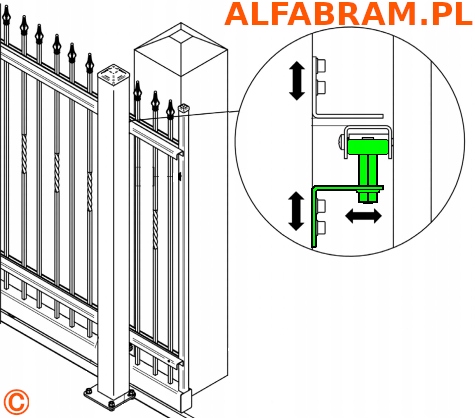 ALFABRAM.PL

©