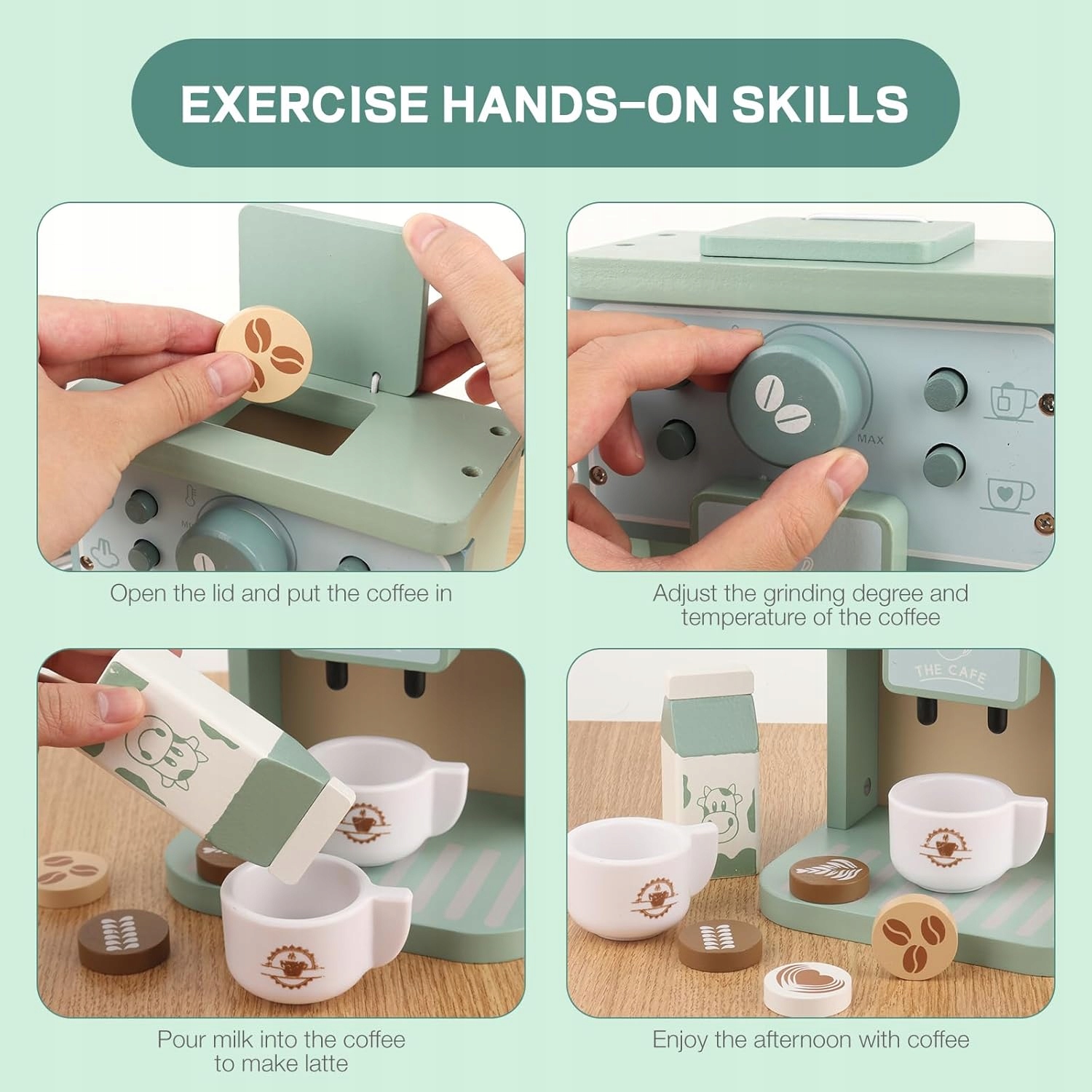 EXERCISE HANDS-ON SKILLS

MAX

Open the lid and put the coffee in

Adjust the grinding degree and temperature of the coffee

THE CAFE

Pour milk into the coffee to make latte

Enjoy the afternoon with coffee