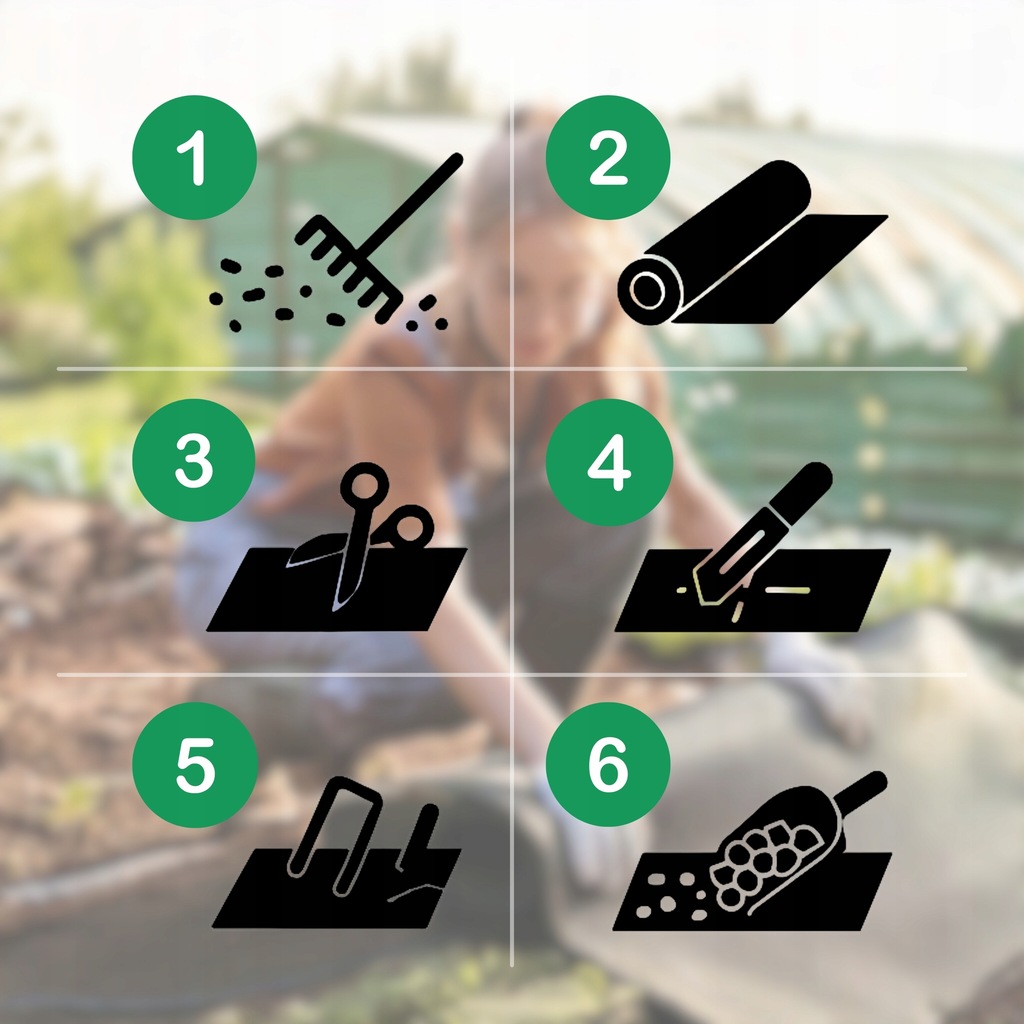 1

2

3

4

5

6