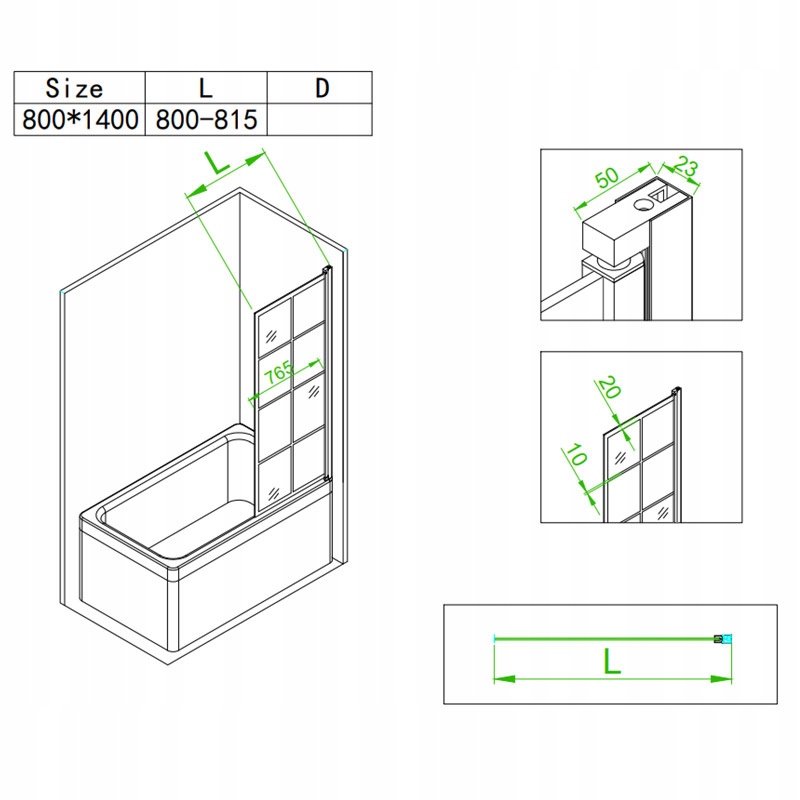 | Size | L | D |
|---|---|---|
| 800*1400 | 800-815 | |

L

765

50

23

20

10

L