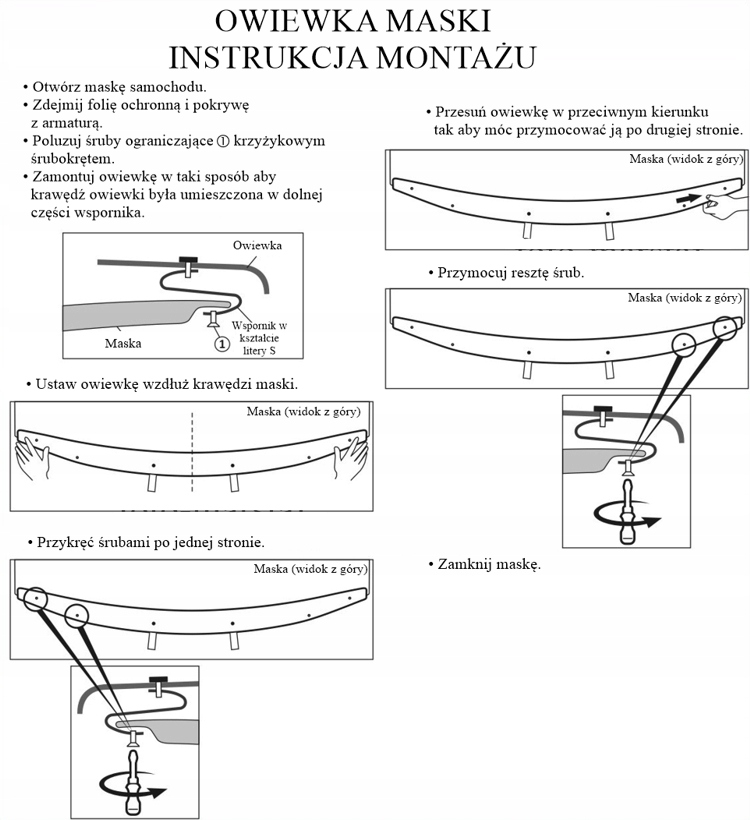 OWIEWKA MASKI
INSTRUKCJA MONTAŻU

• Otwórz maskę samochodu.
• Zdejmij folię ochronną i pokrywę z armaturą.
• Poluzuj śruby ograniczające ① krzyżykowym śrubokrętem.
• Zamontuj owiewkę w taki sposób aby krawędź owiewki była umieszczona w dolnej części wspornika.

Owiewka
Maska
Wspornik w kształcie litery S
①

• Ustaw owiewkę wzdłuż krawędzi maski.

Maska (widok z góry)

• Przykręć śrubami po jednej stronie.

Maska (widok z góry)

• Przesuń owiewkę w przeciwnym kierunku tak aby móc przymocować ją po drugiej stronie.

Maska (widok z góry)

• Przymocuj resztę śrub.

Maska (widok z góry)

• Zamknij maskę.