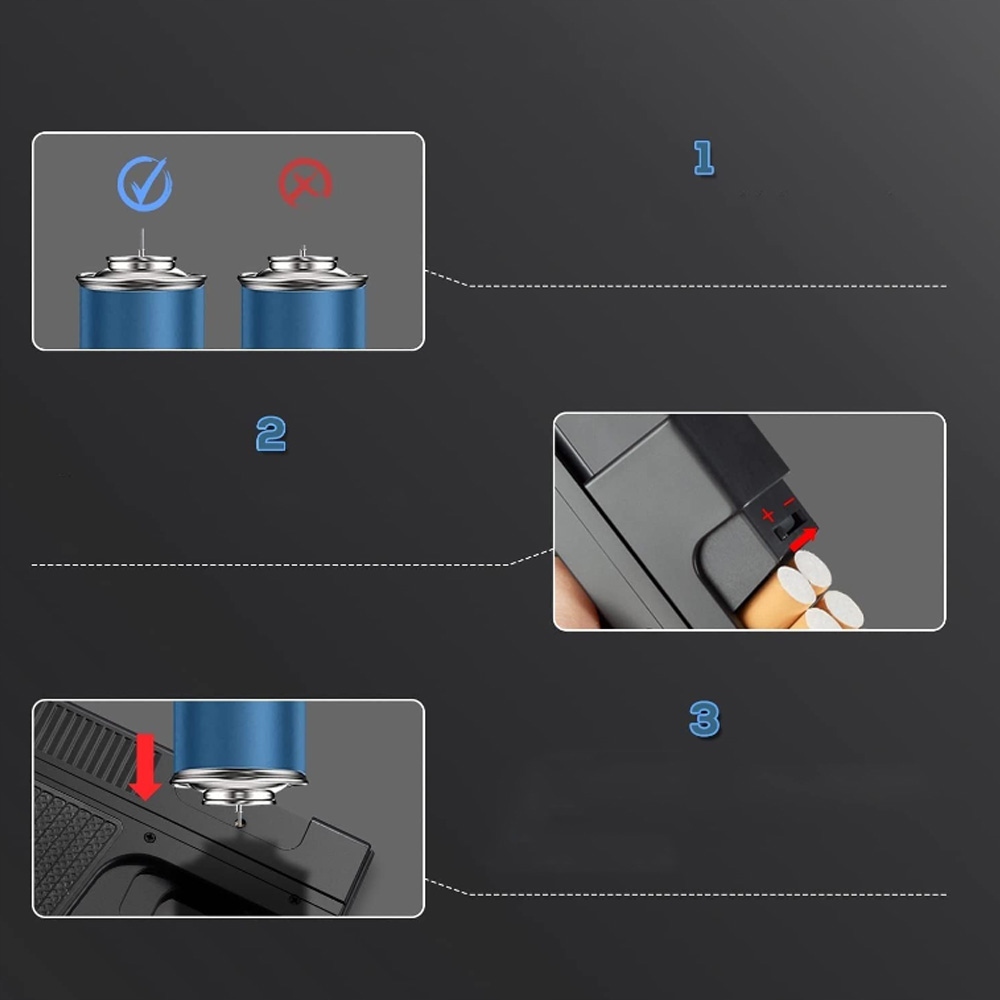 1

2

+ −

3