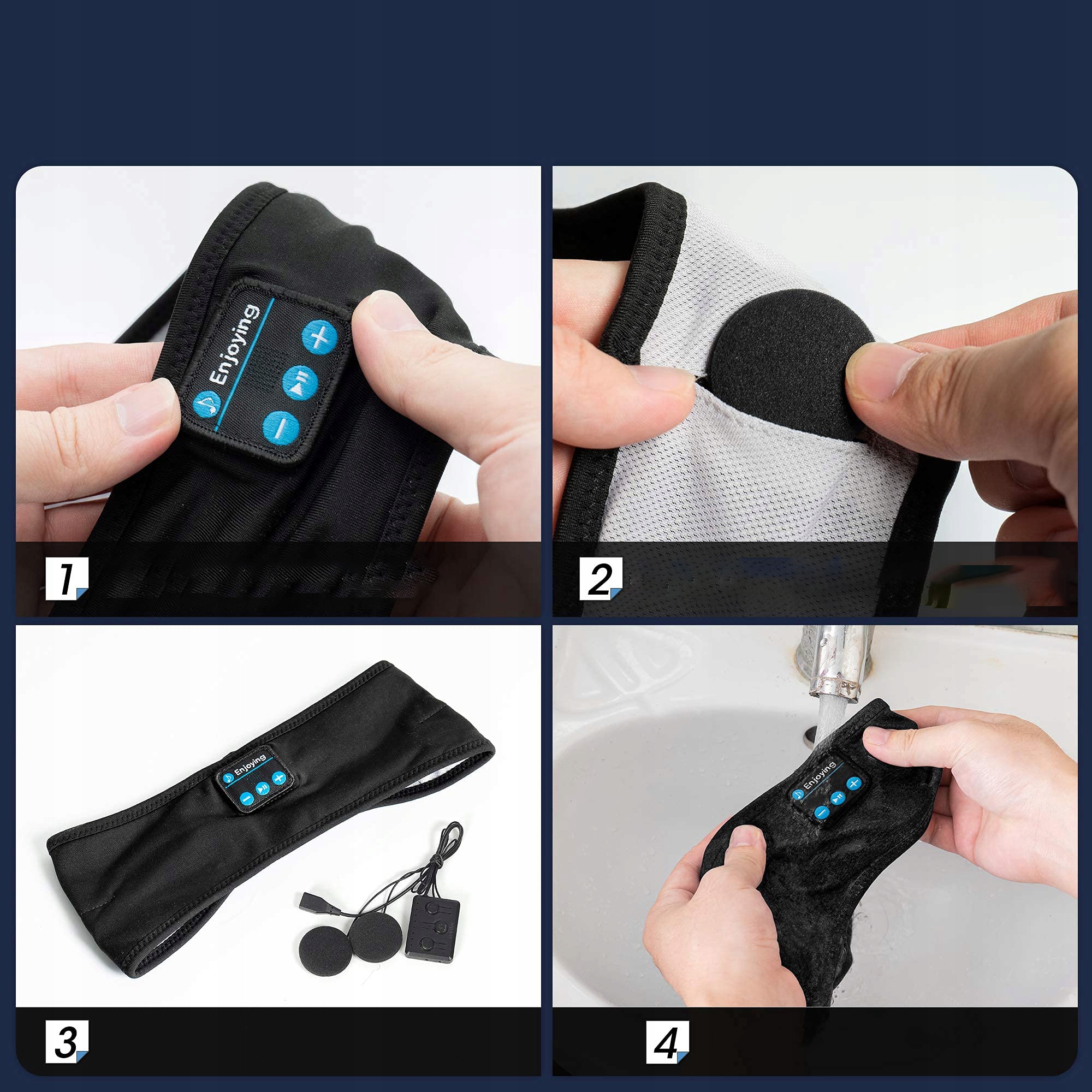 Enjoying

1

2

Enjoying

3

Enjoying

4